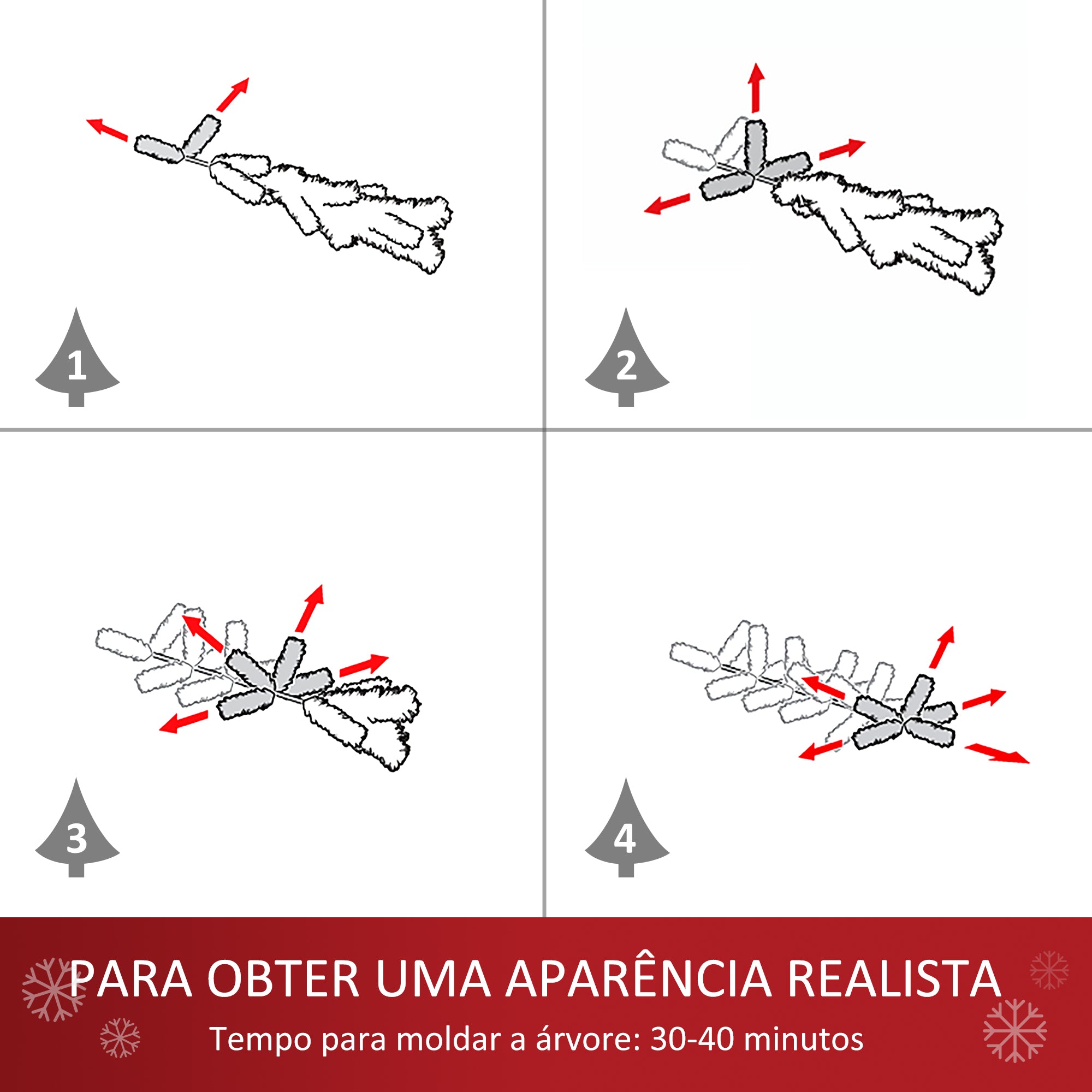 1

2

3

4

PARA OBTER UMA APARÊNCIA REALISTA
Tempo para moldar a árvore: 30-40 minutos