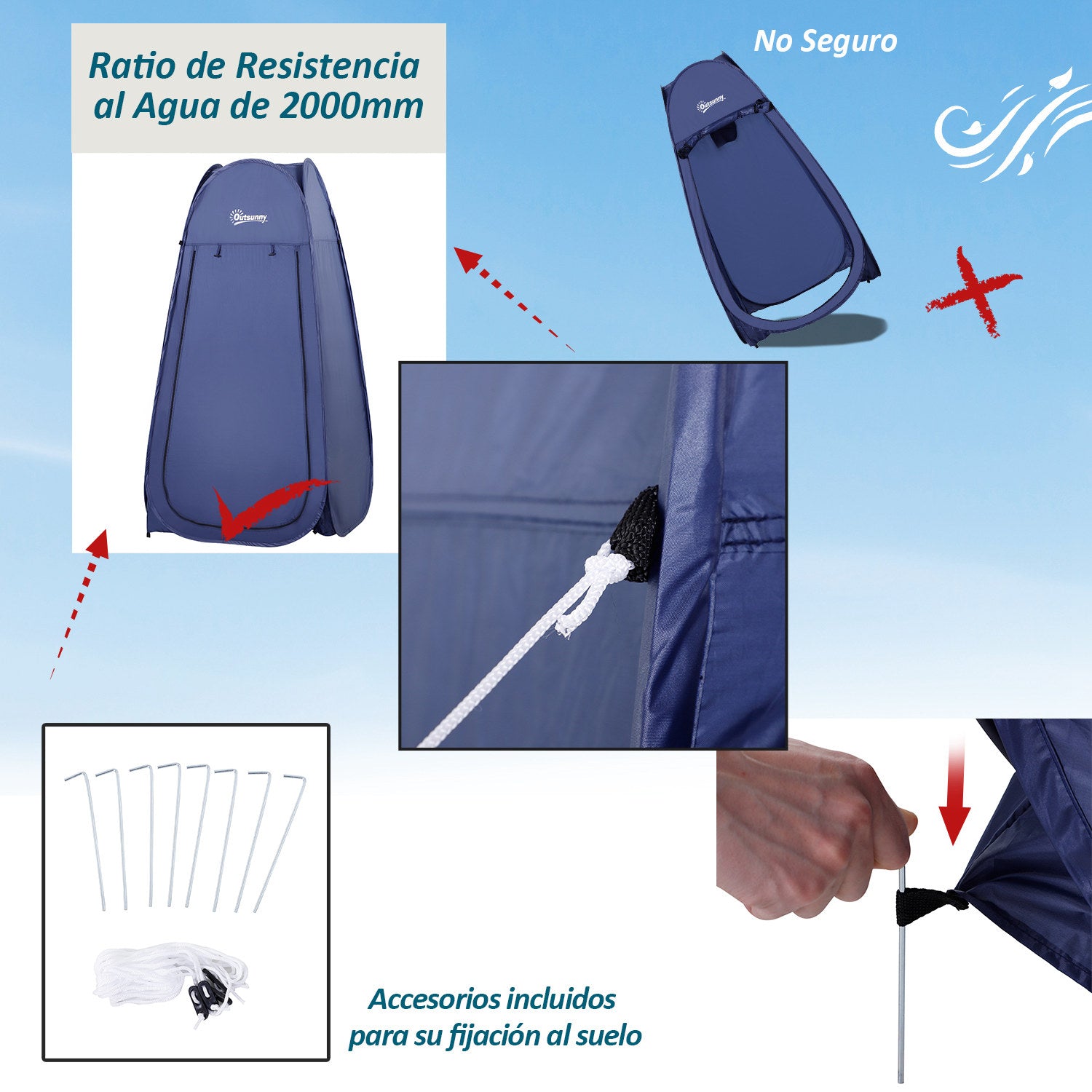 Ratio de Resistencia al Agua de 2000mm

Outsunny

No Seguro

Outsunny

Accesorios incluidos para su fijación al suelo