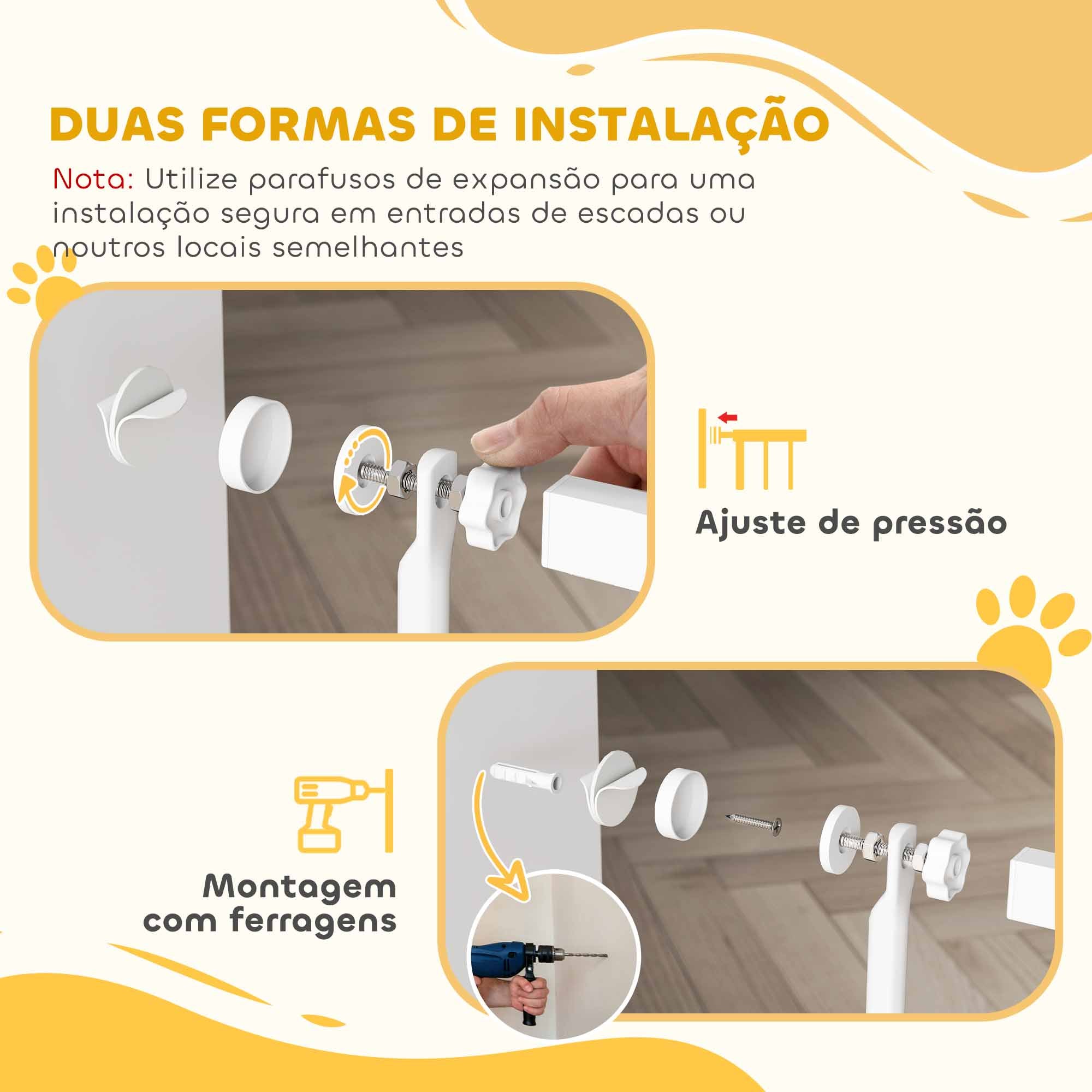 DUAS FORMAS DE INSTALAÇÃO

Nota: Utilize parafusos de expansão para uma instalação segura em entradas de escadas ou noutros locais semelhantes

Ajuste de pressão

Montagem com ferragens