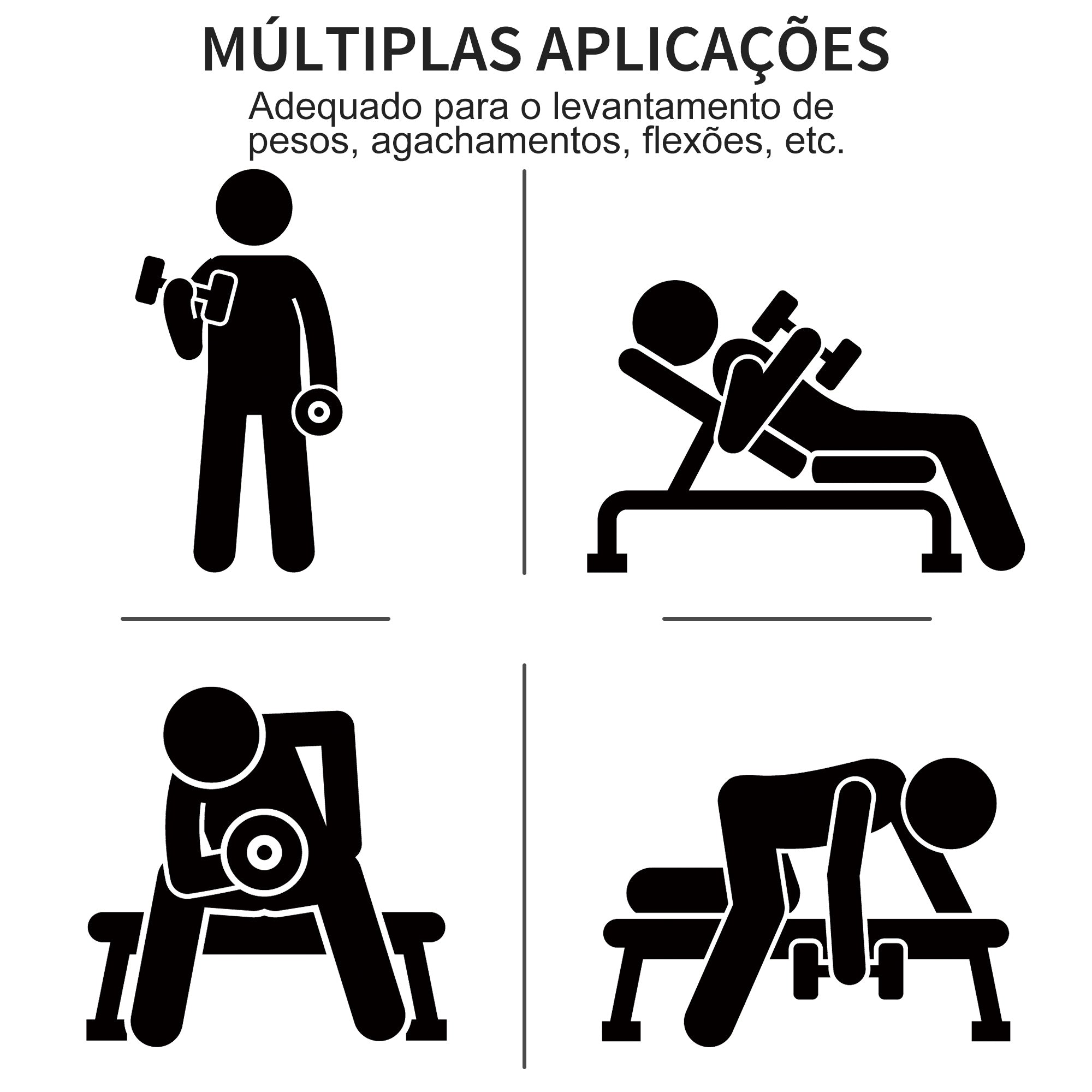 MÚLTIPLAS APLICAÇÕES

Adequado para o levantamento de pesos, agachamentos, flexões, etc.