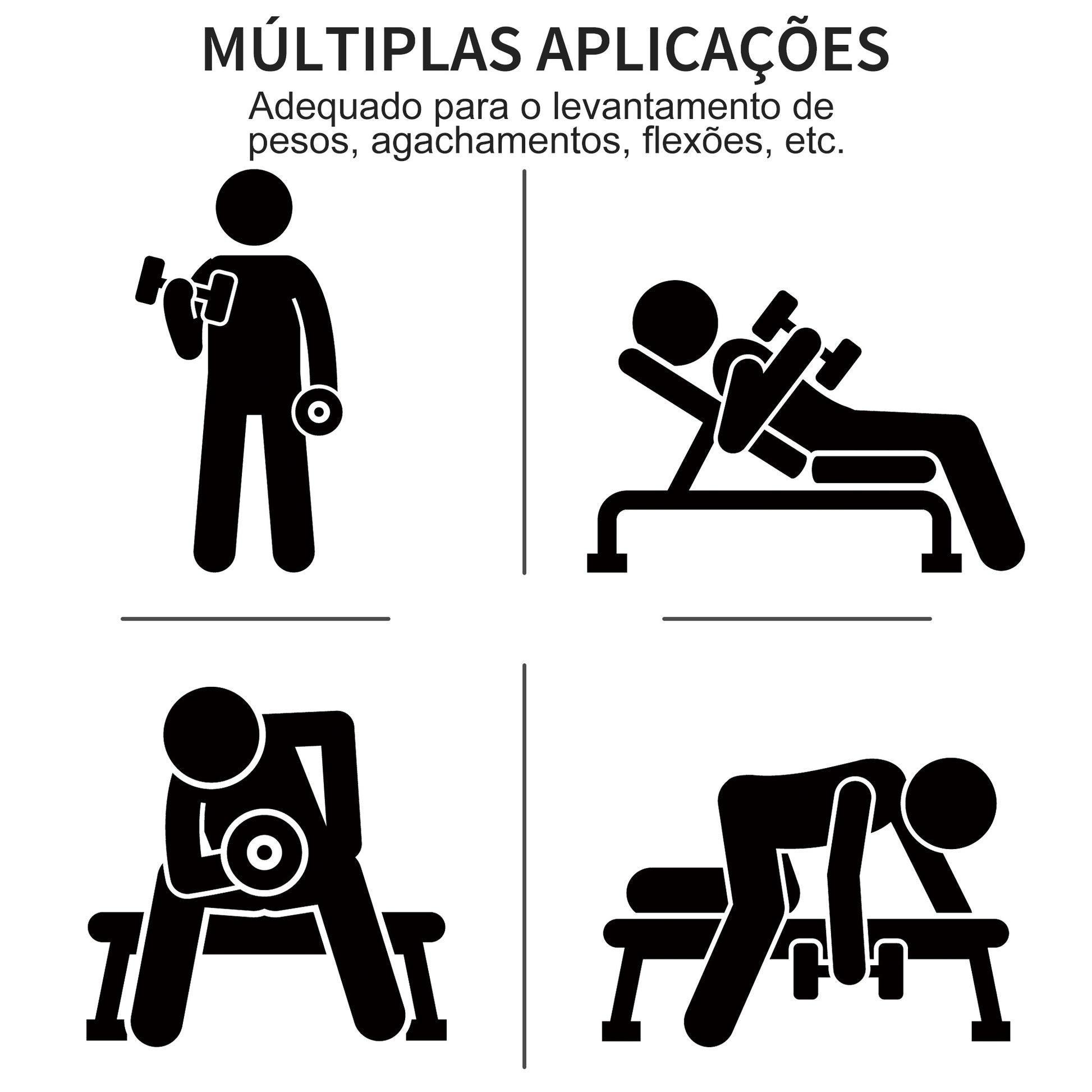 MÚLTIPLAS APLICAÇÕES

Adequado para o levantamento de pesos, agachamentos, flexões, etc.