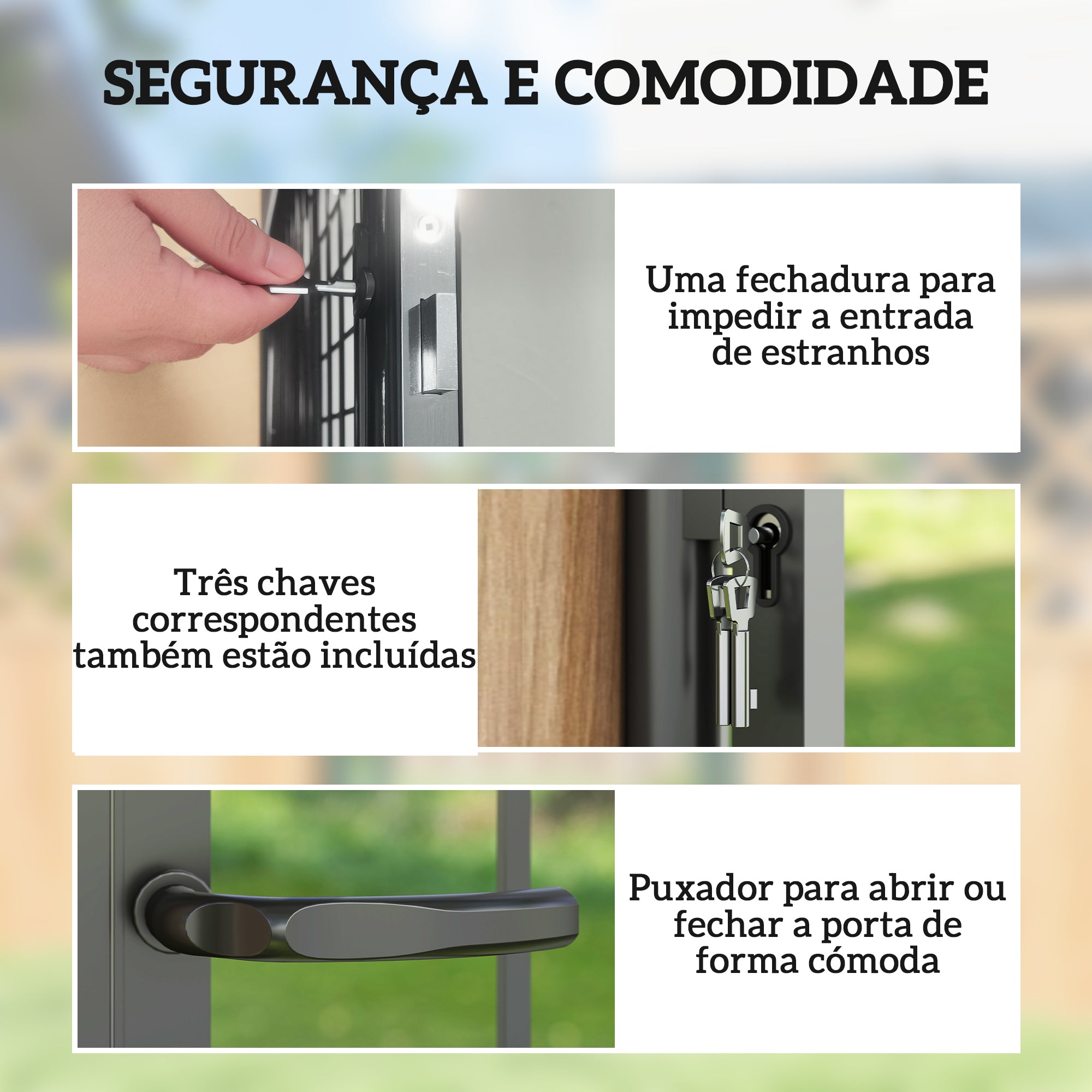 SEGURANÇA E COMODIDADE

Uma fechadura para impedir a entrada de estranhos

Três chaves correspondentes também estão incluídas

Puxador para abrir ou fechar a porta de forma cómoda