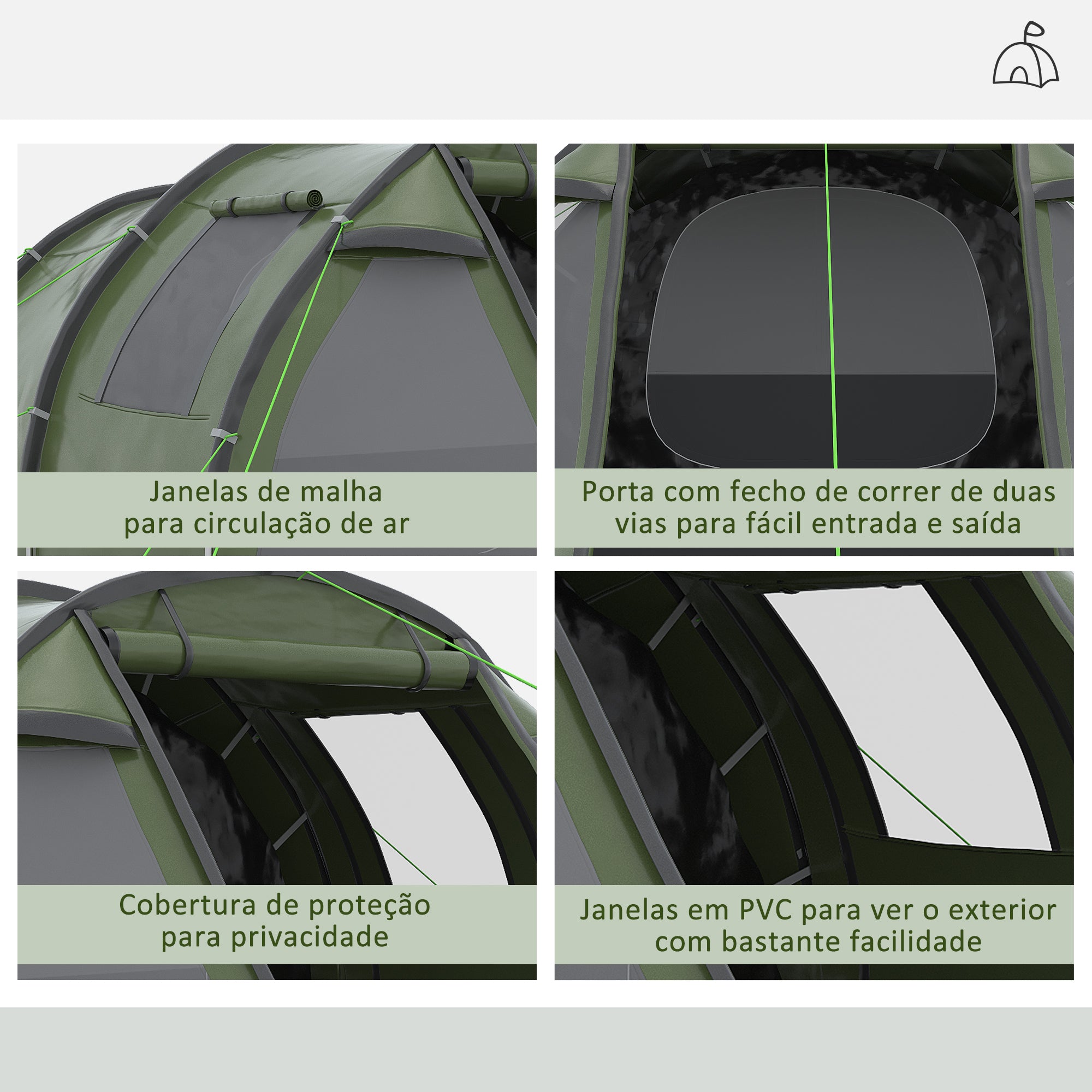 Janelas de malha
para circulação de ar

Porta com fecho de correr de duas
vias para fácil entrada e saída

Cobertura de proteção
para privacidade

Janelas em PVC para ver o exterior
com bastante facilidade