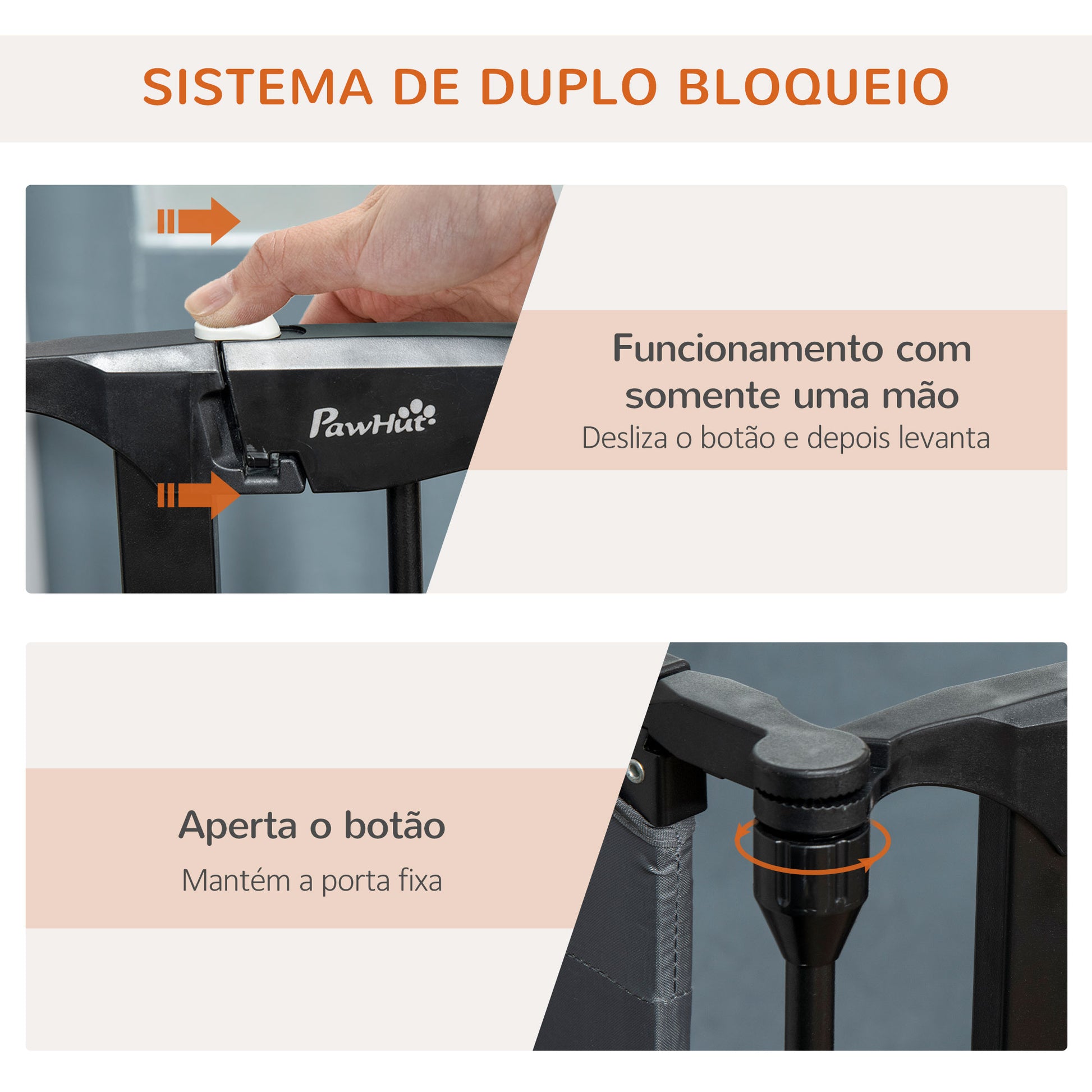 SISTEMA DE DUPLO BLOQUEIO

PawHut

Funcionamento com somente uma mão
Desliza o botão e depois levanta

Aperta o botão
Mantém a porta fixa