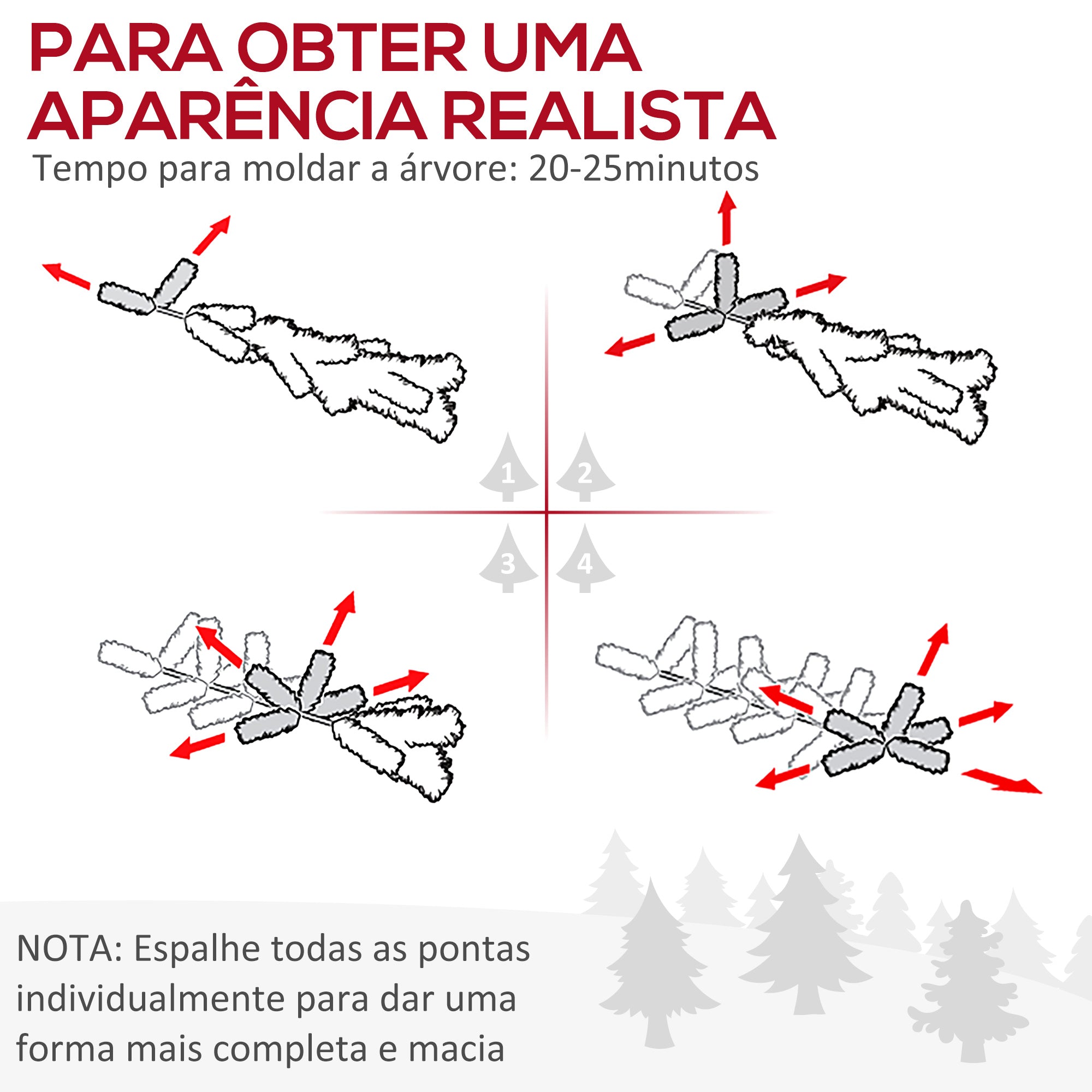 PARA OBTER UMA APARÊNCIA REALISTA

Tempo para moldar a árvore: 20-25minutos

1

2

3

4

NOTA: Espalhe todas as pontas individualmente para dar uma forma mais completa e macia