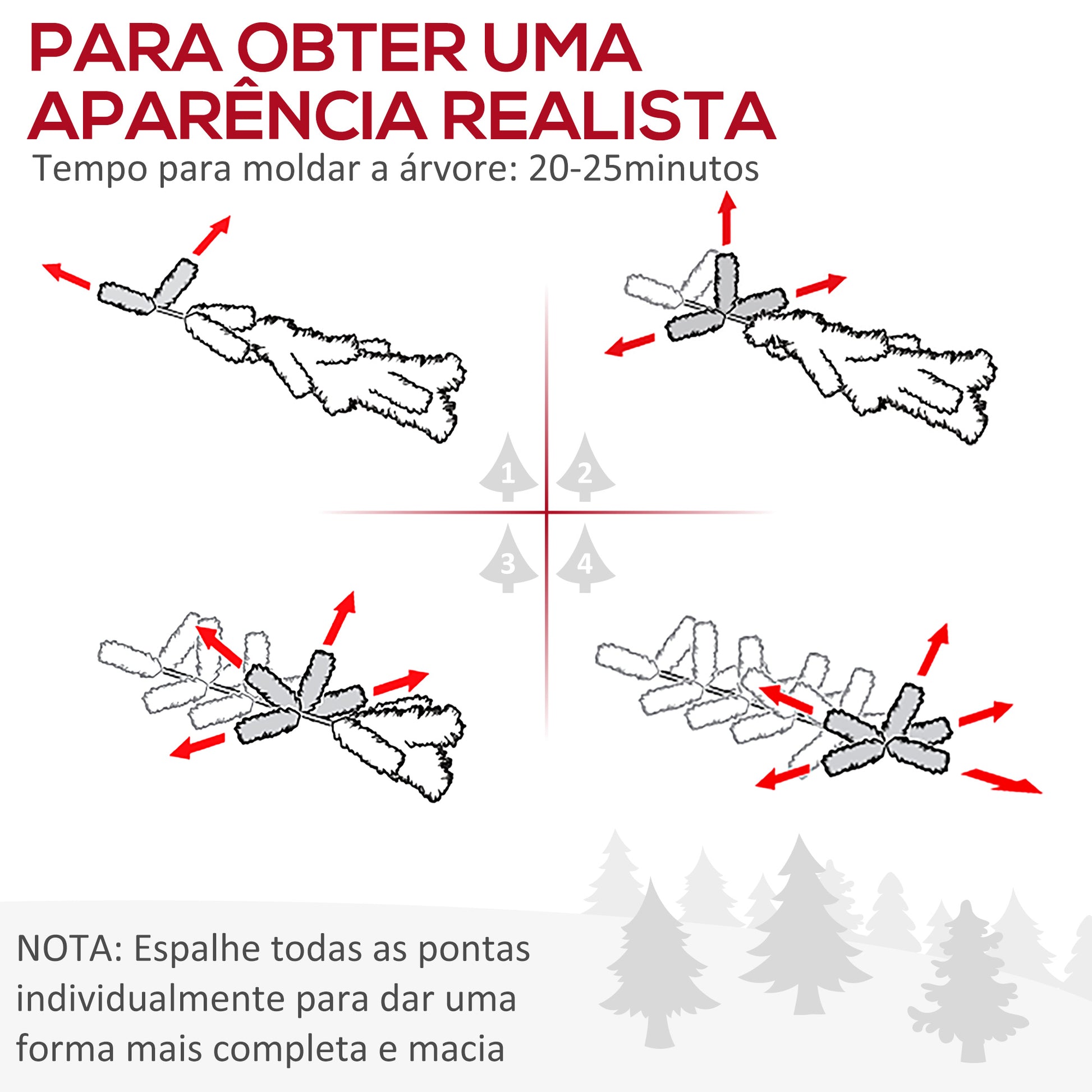 PARA OBTER UMA APARÊNCIA REALISTA

Tempo para moldar a árvore: 20-25minutos

1

2

3

4

NOTA: Espalhe todas as pontas individualmente para dar uma forma mais completa e macia