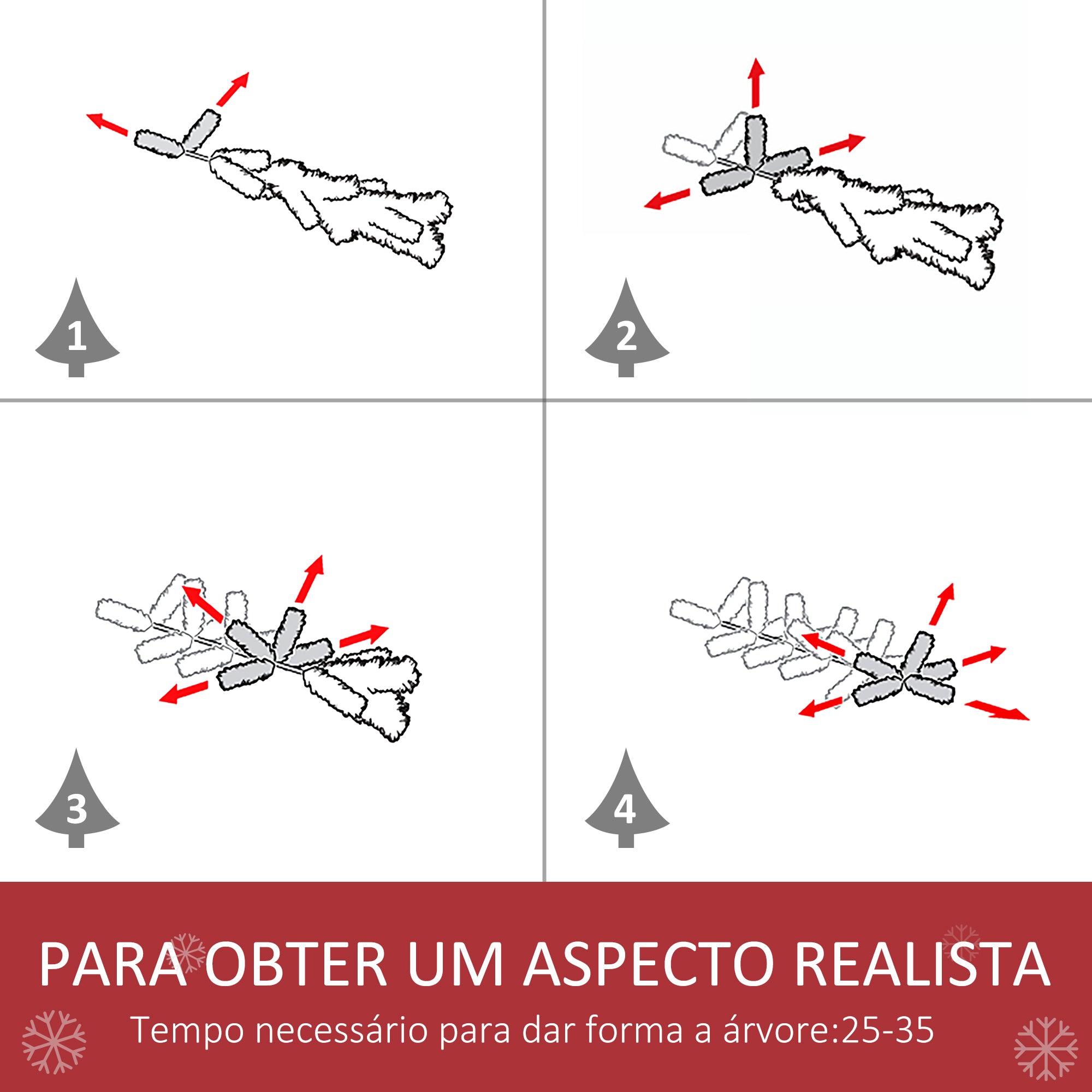 1

2

3

4

PARA OBTER UM ASPECTO REALISTA

Tempo necessário para dar forma a árvore:25-35