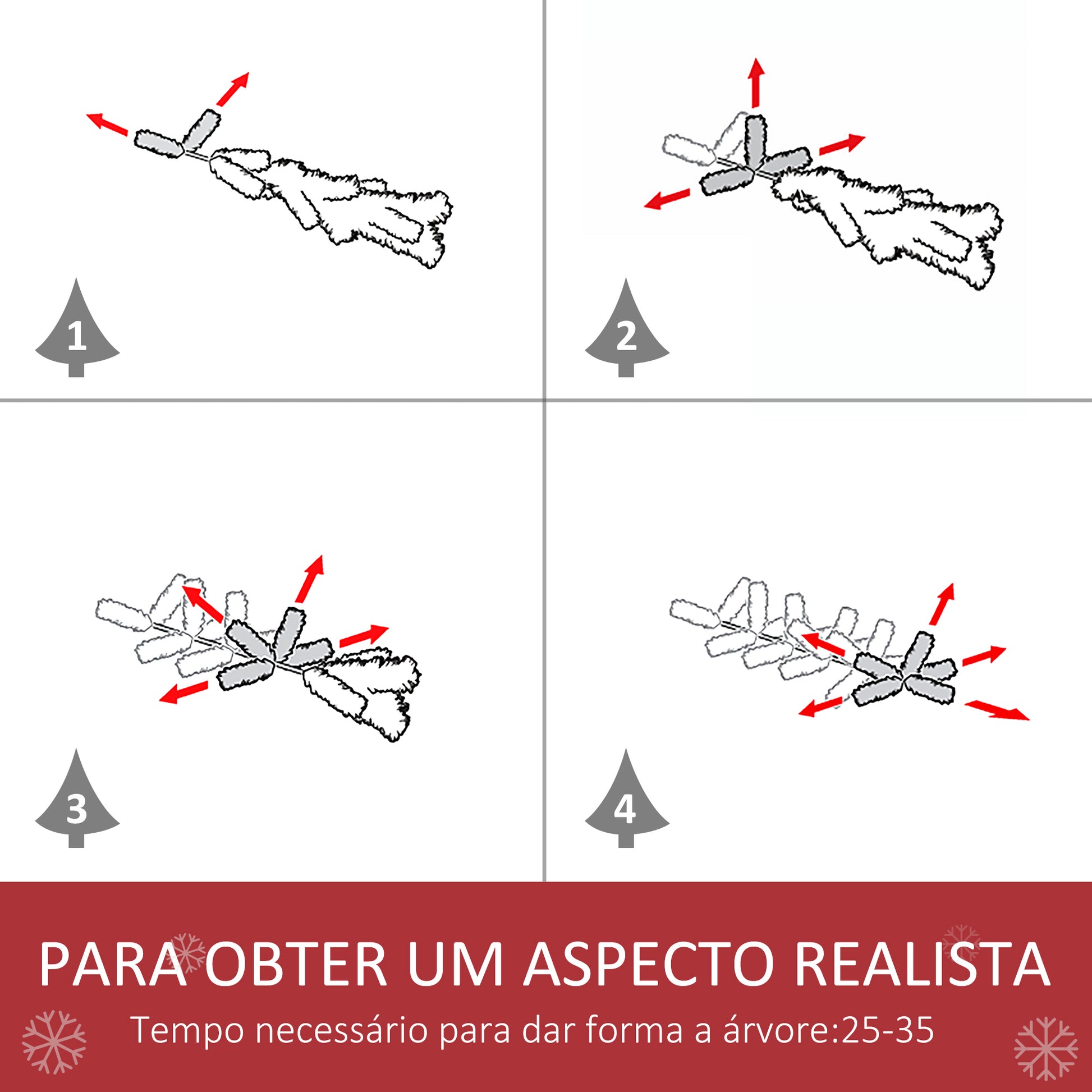 1

2

3

4

PARA OBTER UM ASPECTO REALISTA

Tempo necessário para dar forma a árvore:25-35