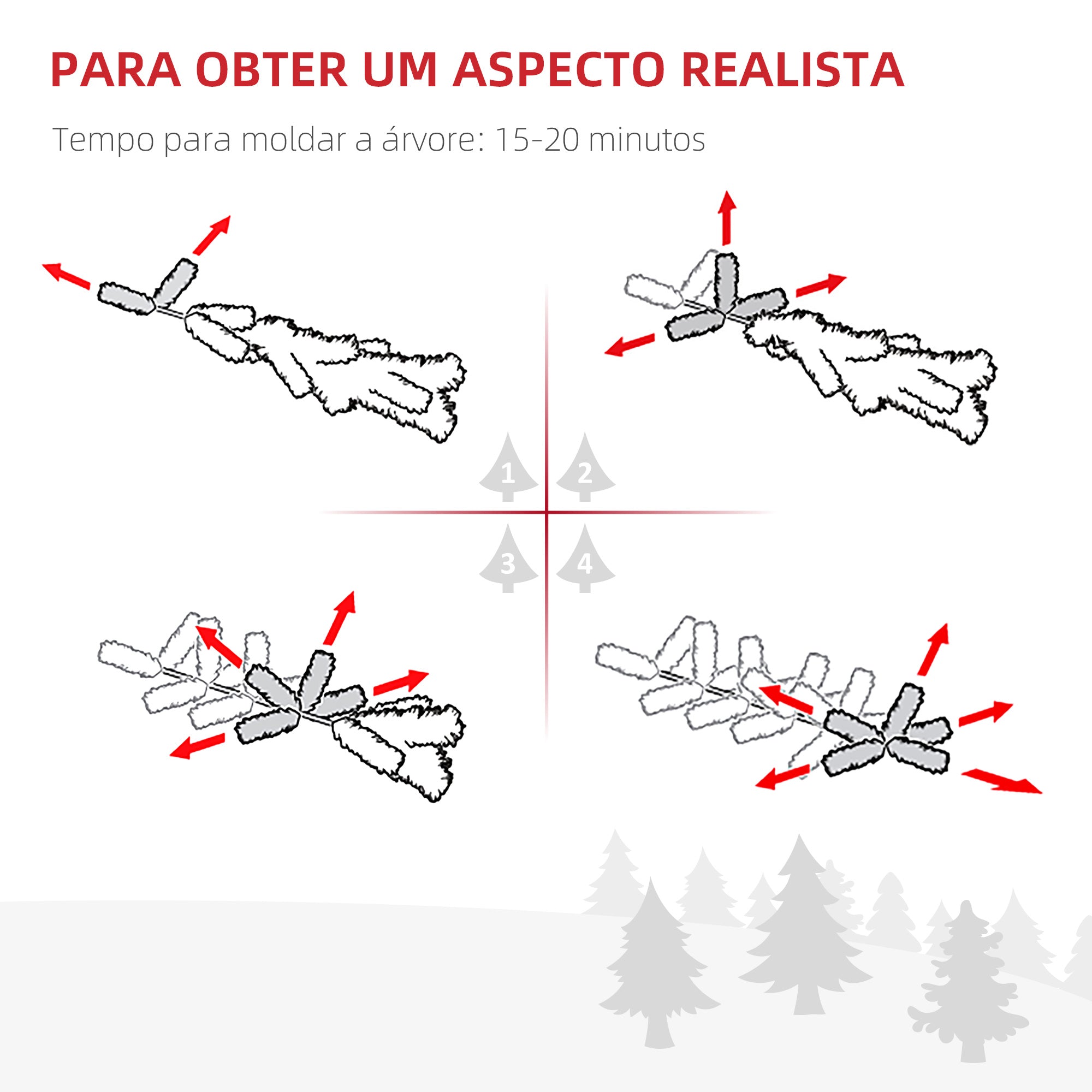 PARA OBTER UM ASPECTO REALISTA

Tempo para moldar a árvore: 15-20 minutos

1

2

3

4