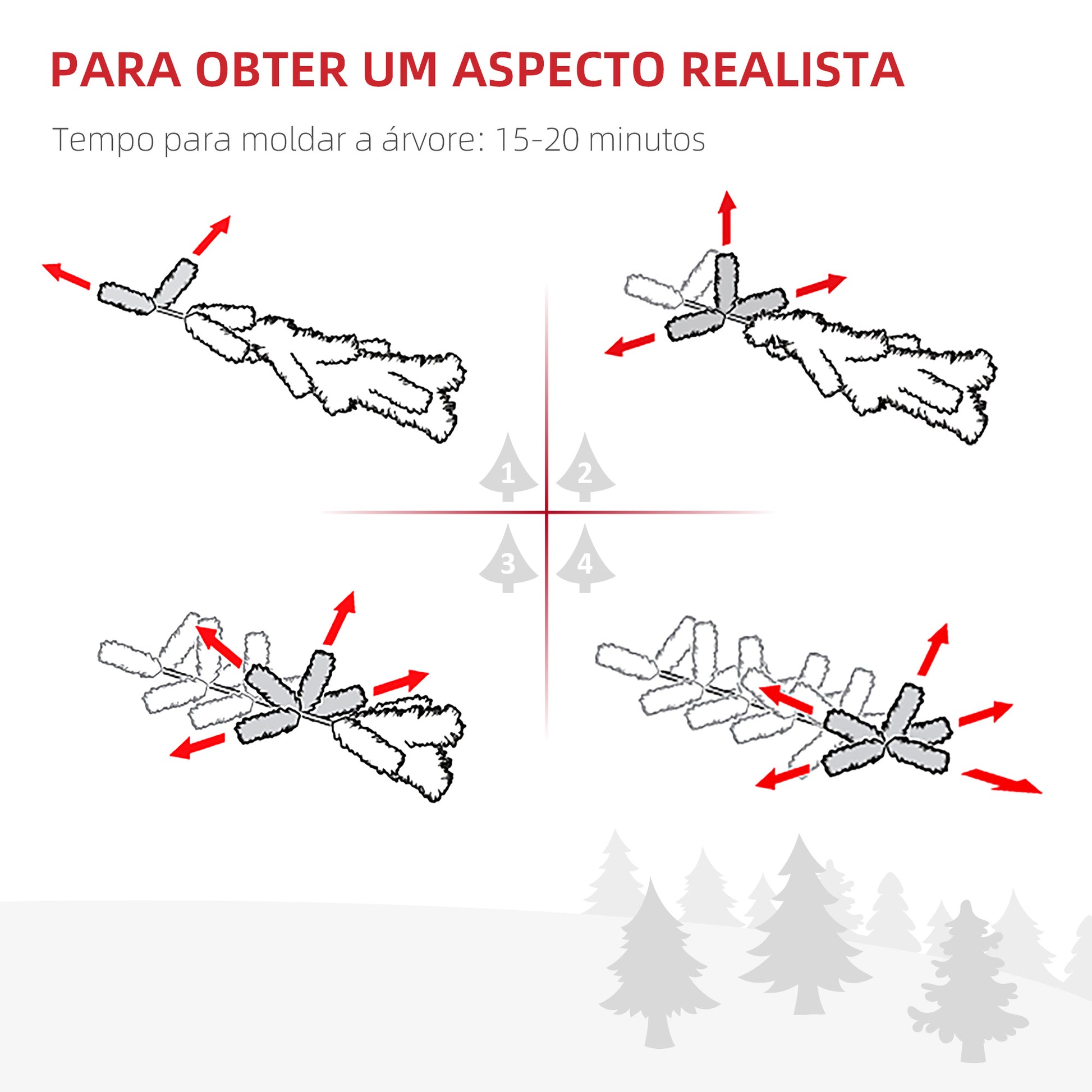 PARA OBTER UM ASPECTO REALISTA

Tempo para moldar a árvore: 15-20 minutos

1

2

3

4