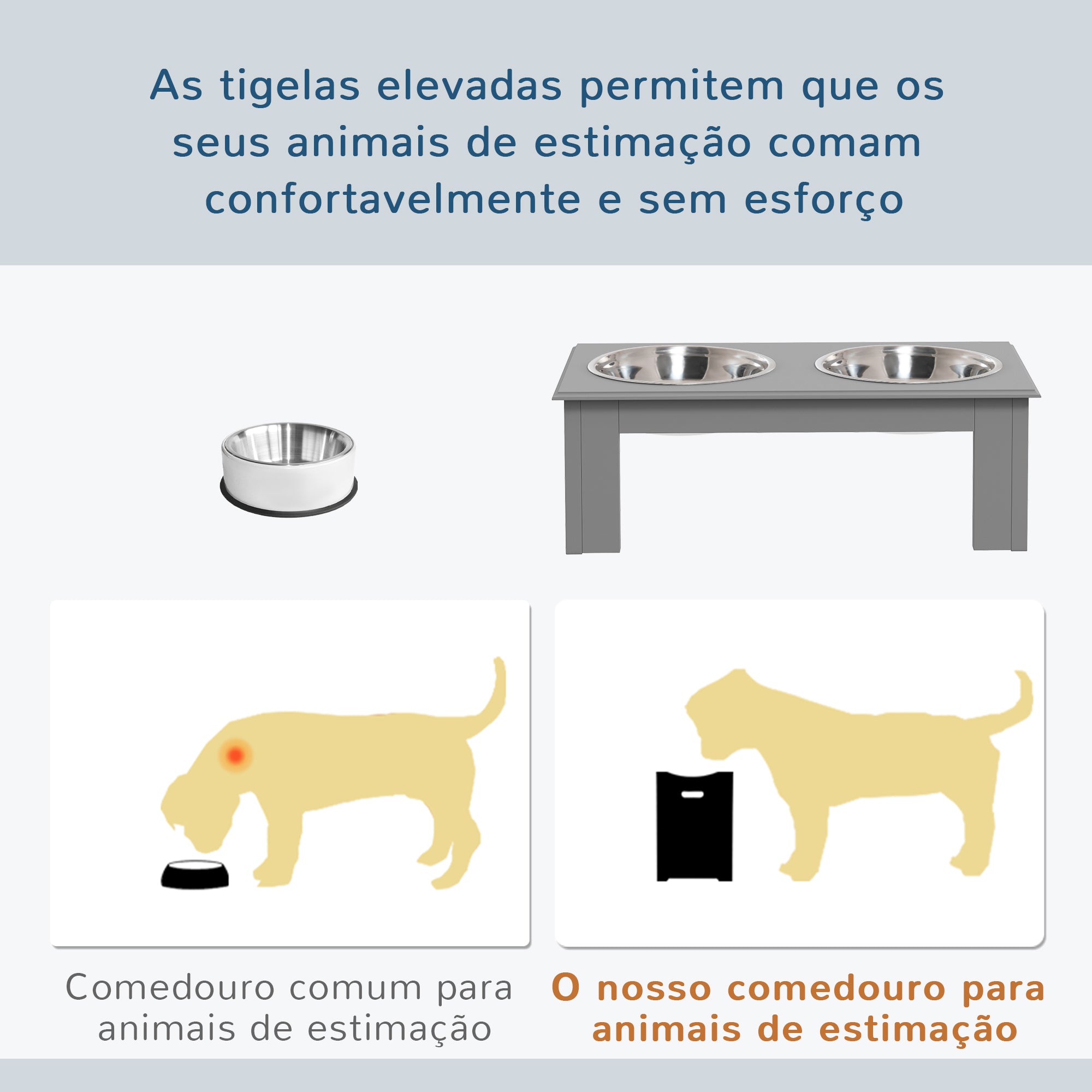 As tigelas elevadas permitem que os seus animais de estimação comam confortavelmente e sem esforço

Comedouro comum para animais de estimação

O nosso comedouro para animais de estimação