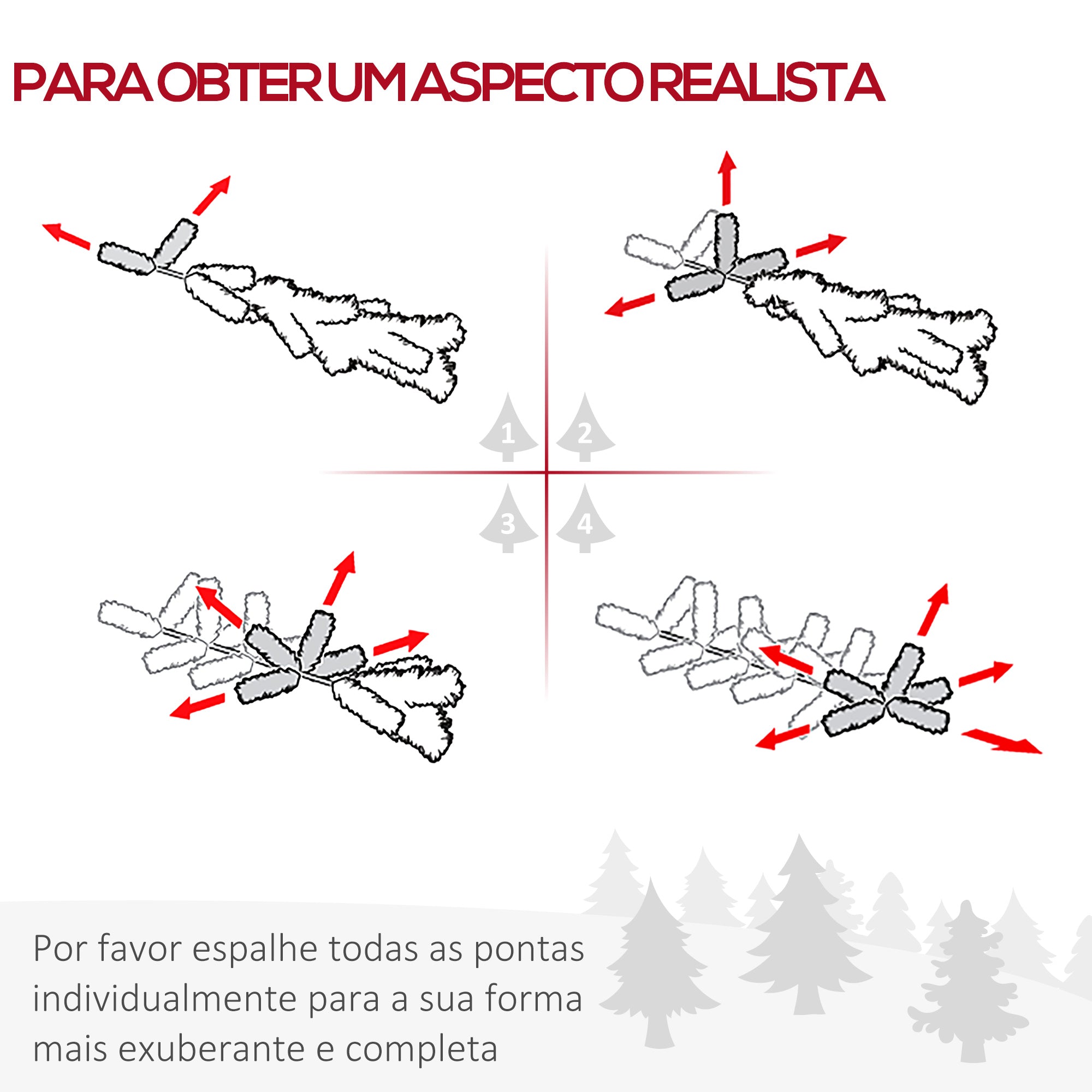 PARA OBTER UM ASPECTO REALISTA

1
2
3
4

Por favor espalhe todas as pontas individualmente para a sua forma mais exuberante e completa