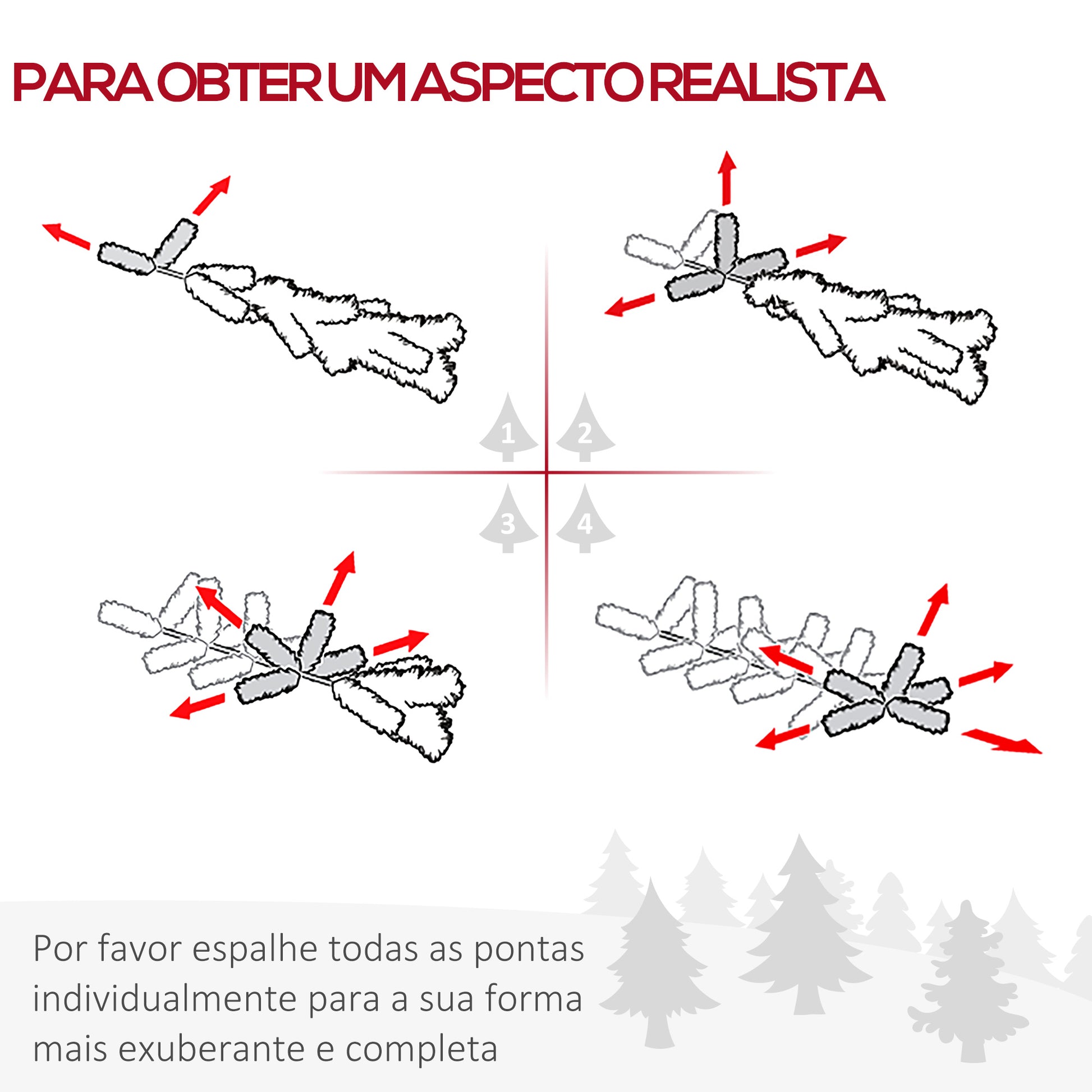 PARA OBTER UM ASPECTO REALISTA

1
2
3
4

Por favor espalhe todas as pontas individualmente para a sua forma mais exuberante e completa