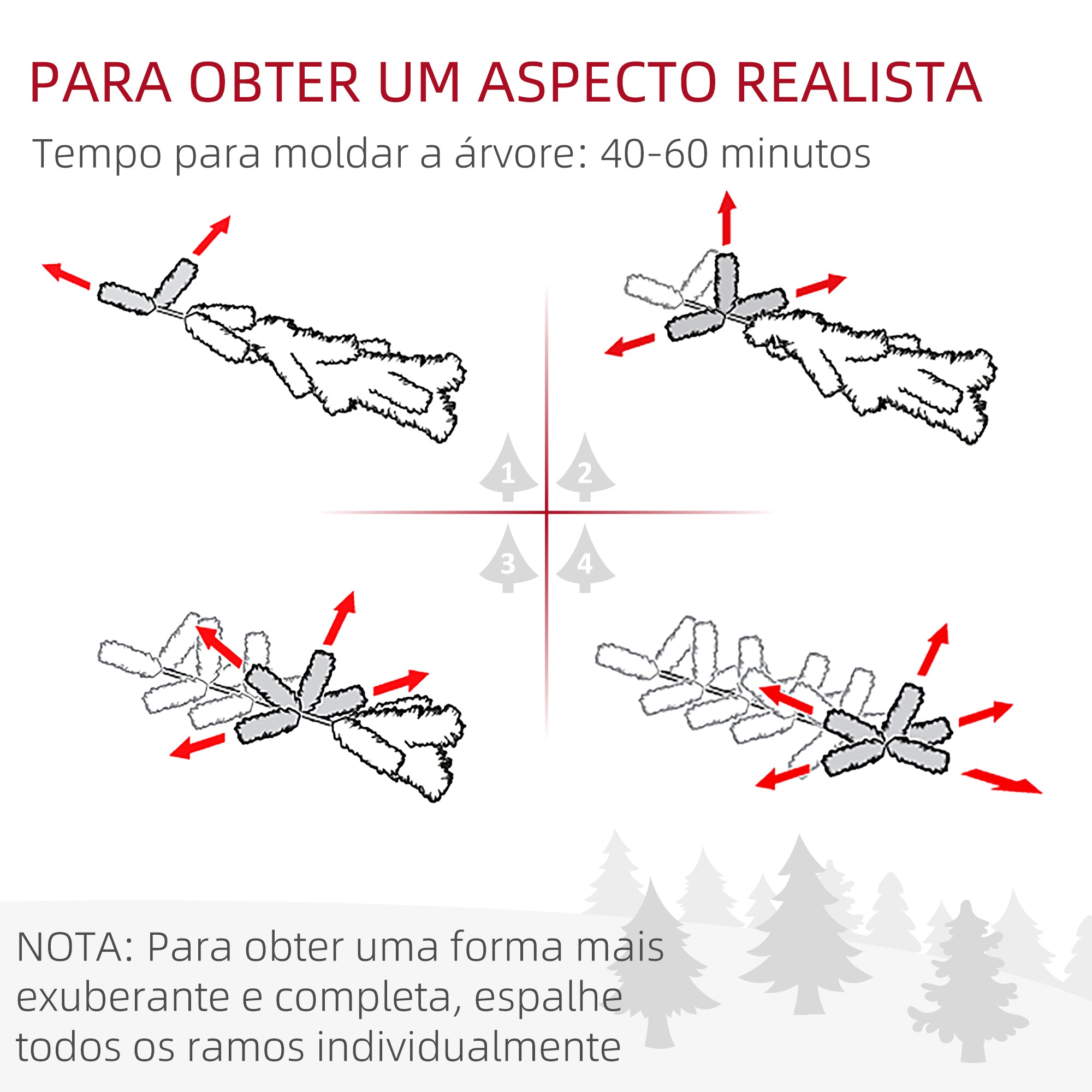 PARA OBTER UM ASPECTO REALISTA
Tempo para moldar a árvore: 40-60 minutos

1
2
3
4

NOTA: Para obter uma forma mais exuberante e completa, espalhe todos os ramos individualmente