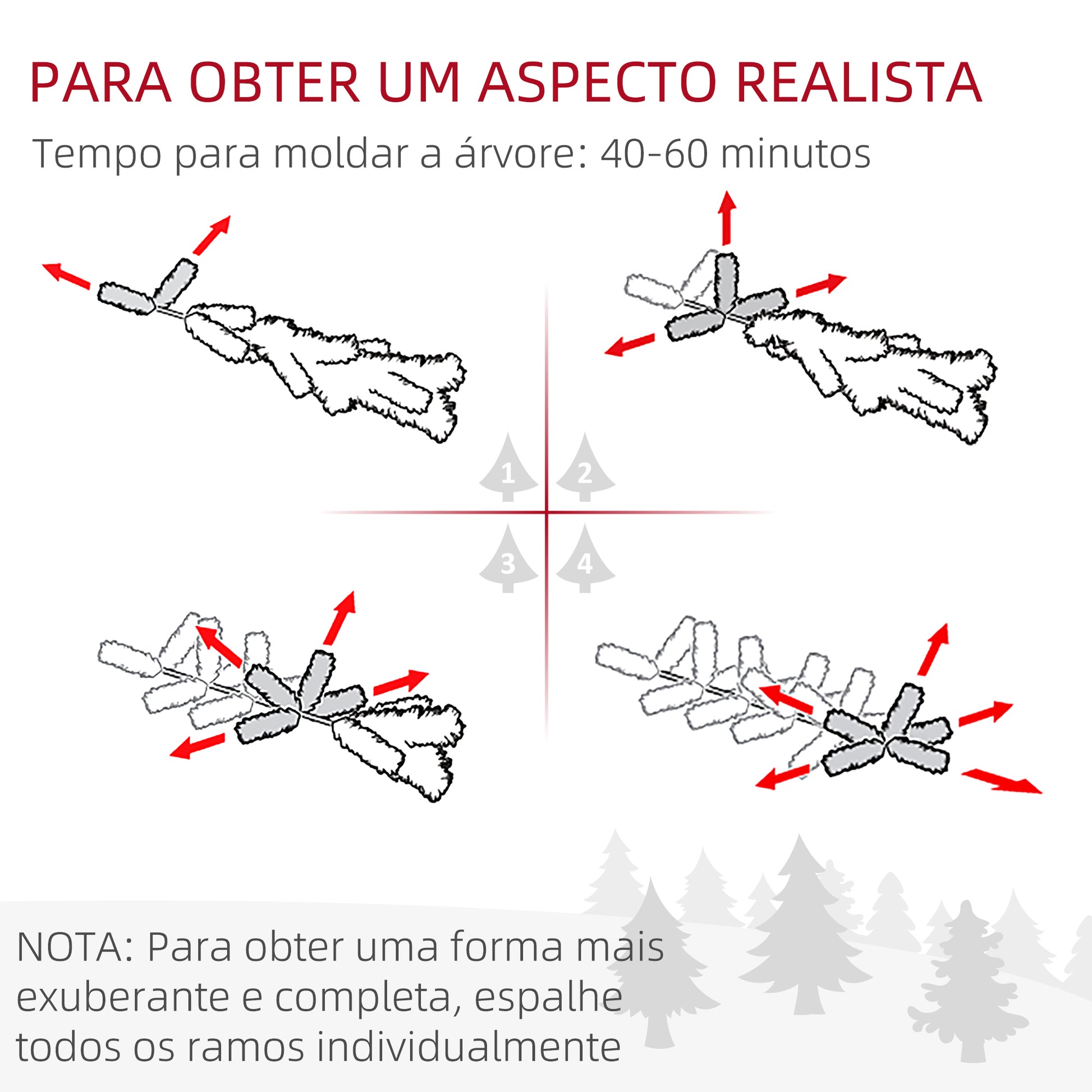 PARA OBTER UM ASPECTO REALISTA

Tempo para moldar a árvore: 40-60 minutos

1
2
3
4

NOTA: Para obter uma forma mais exuberante e completa, espalhe todos os ramos individualmente