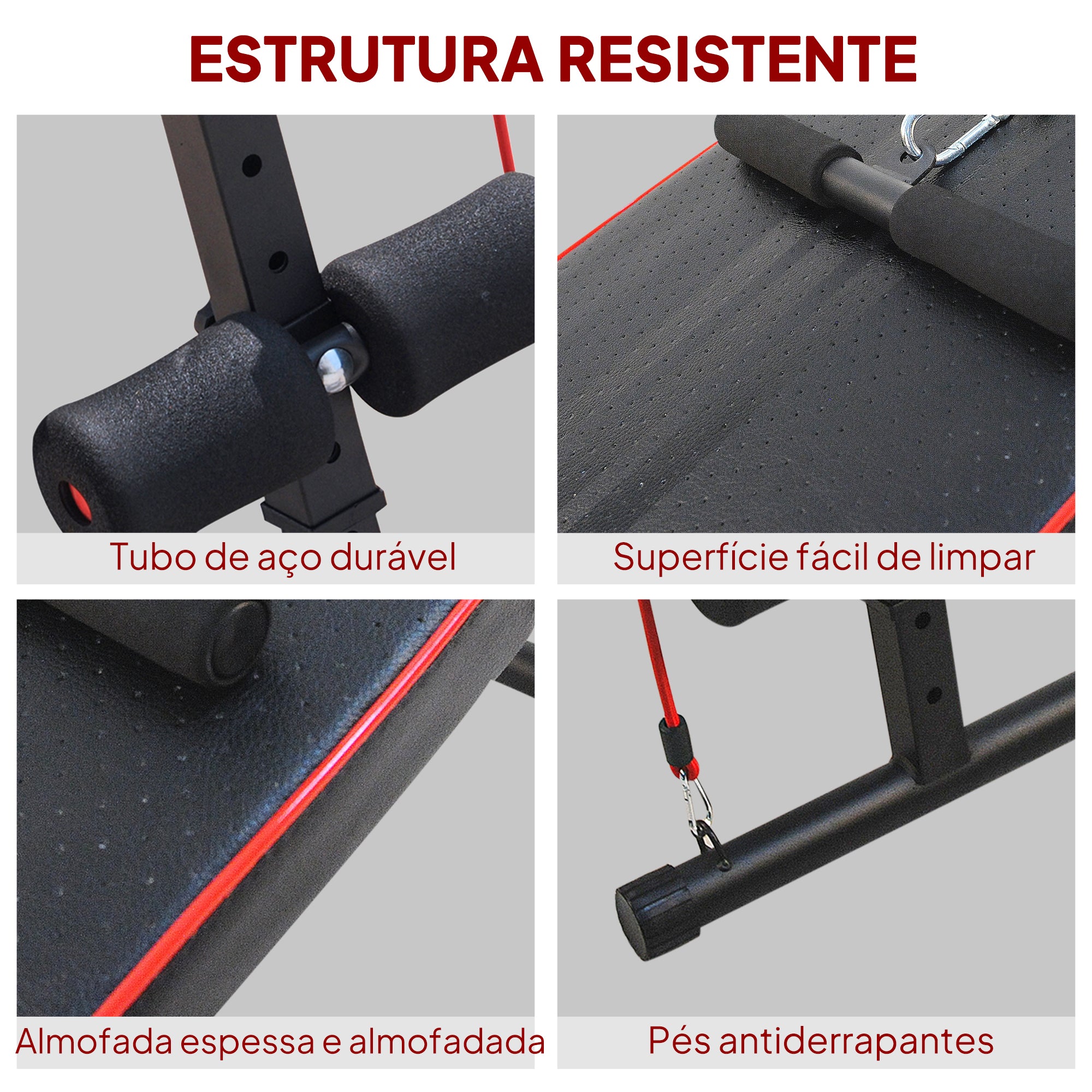 ESTRUTURA RESISTENTE

Tubo de aço durável

Superfície fácil de limpar

Almofada espessa e almofadada

Pés antiderrapantes