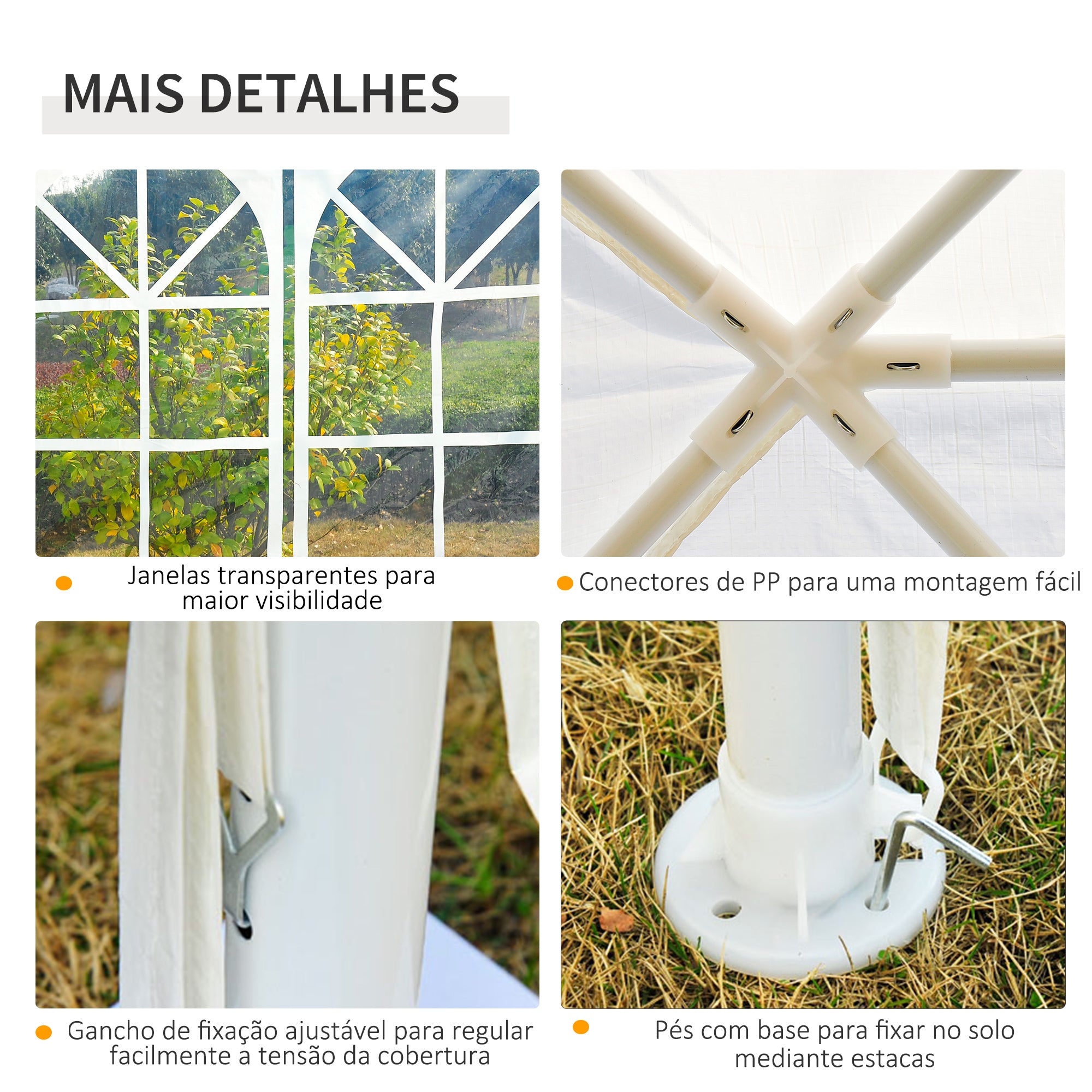 MAIS DETALHES

Janelas transparentes para maior visibilidade

Conectores de PP para uma montagem fácil

Gancho de fixação ajustável para regular facilmente a tensão da cobertura

Pés com base para fixar no solo mediante estacas