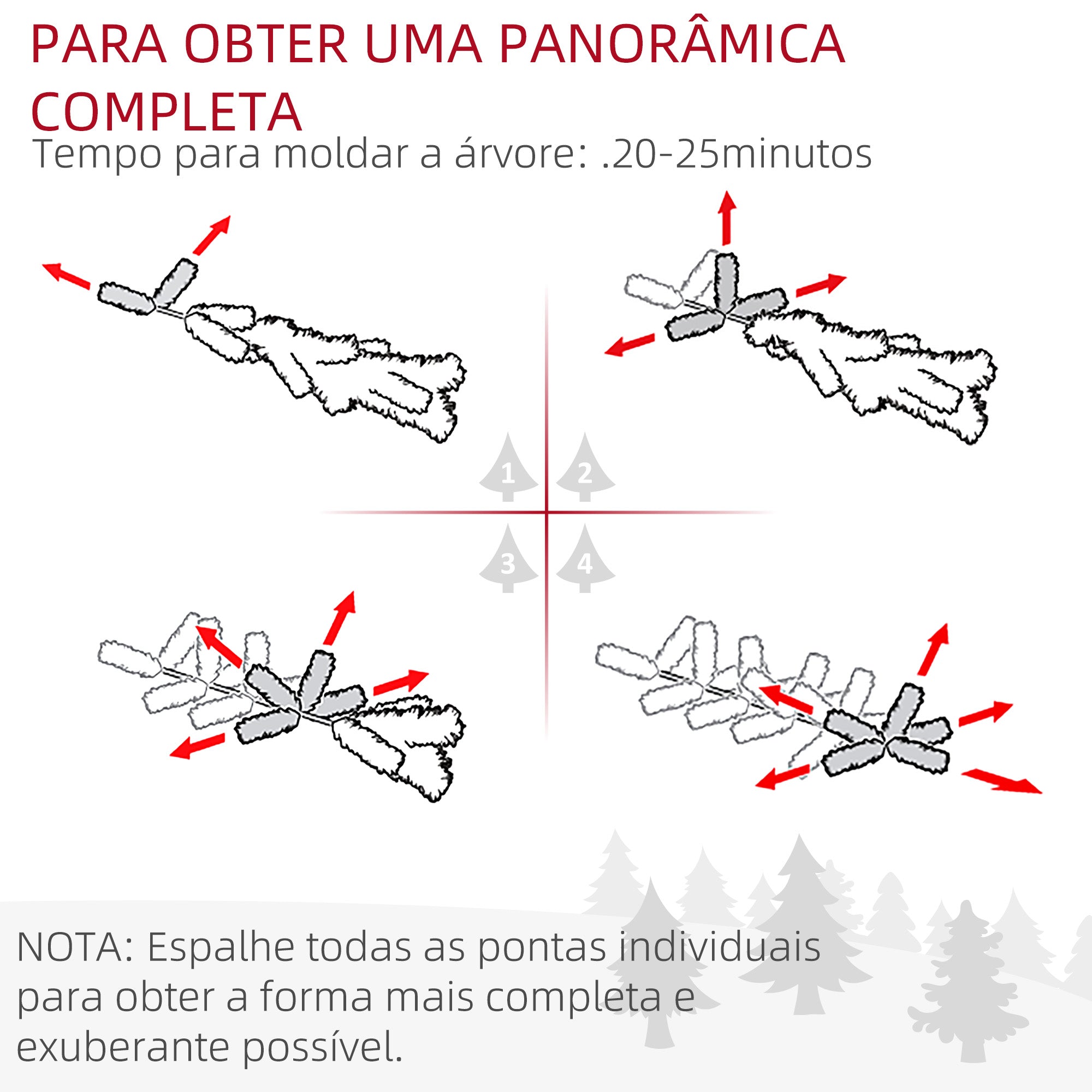 PARA OBTER UMA PANORÂMICA COMPLETA

Tempo para moldar a árvore: .20-25minutos

1

2

3

4

NOTA: Espalhe todas as pontas individuais para obter a forma mais completa e exuberante possível.