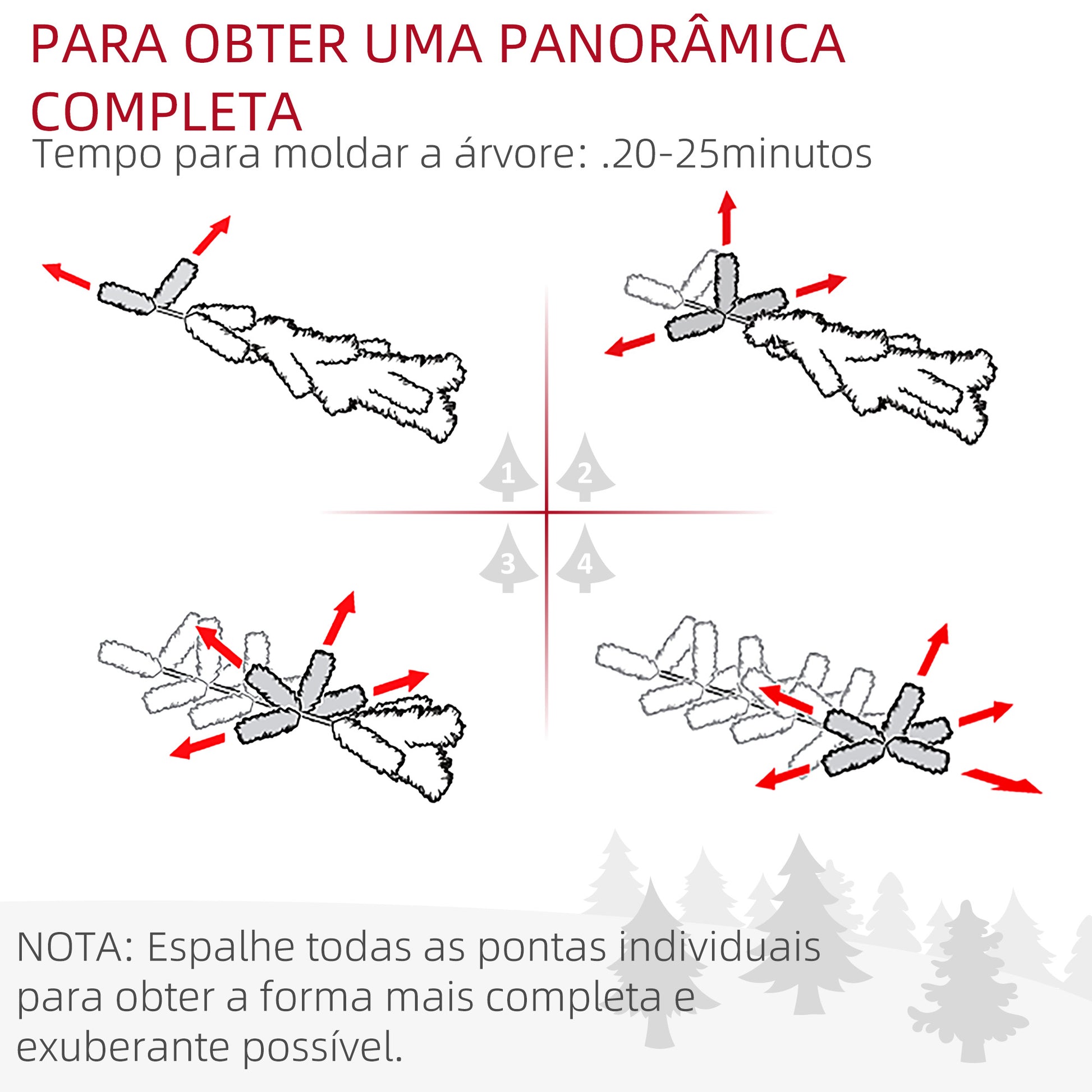 PARA OBTER UMA PANORÂMICA COMPLETA

Tempo para moldar a árvore: .20-25minutos

1

2

3

4

NOTA: Espalhe todas as pontas individuais para obter a forma mais completa e exuberante possível.