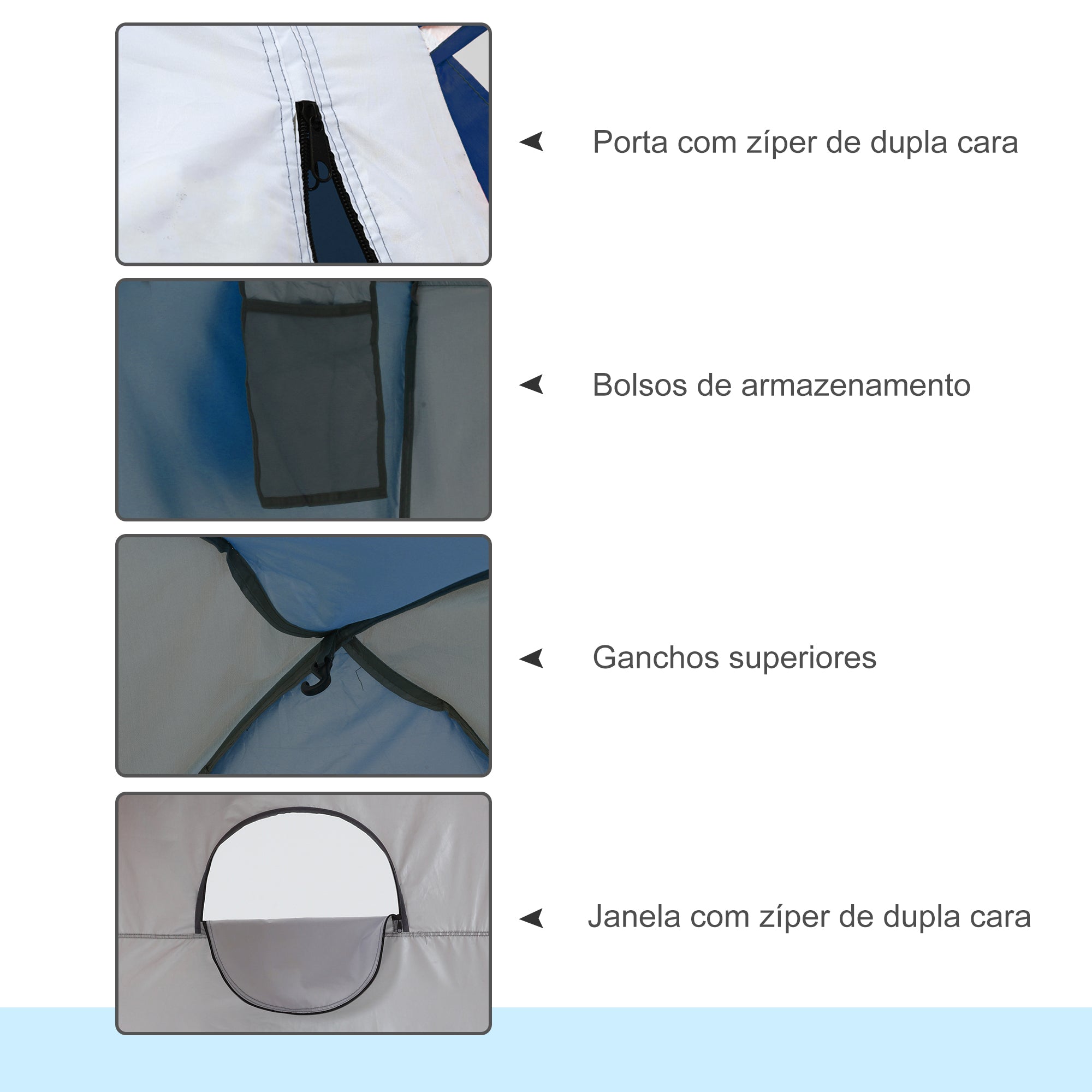 Porta com zíper de dupla cara

Bolsos de armazenamento

Ganchos superiores

Janela com zíper de dupla cara