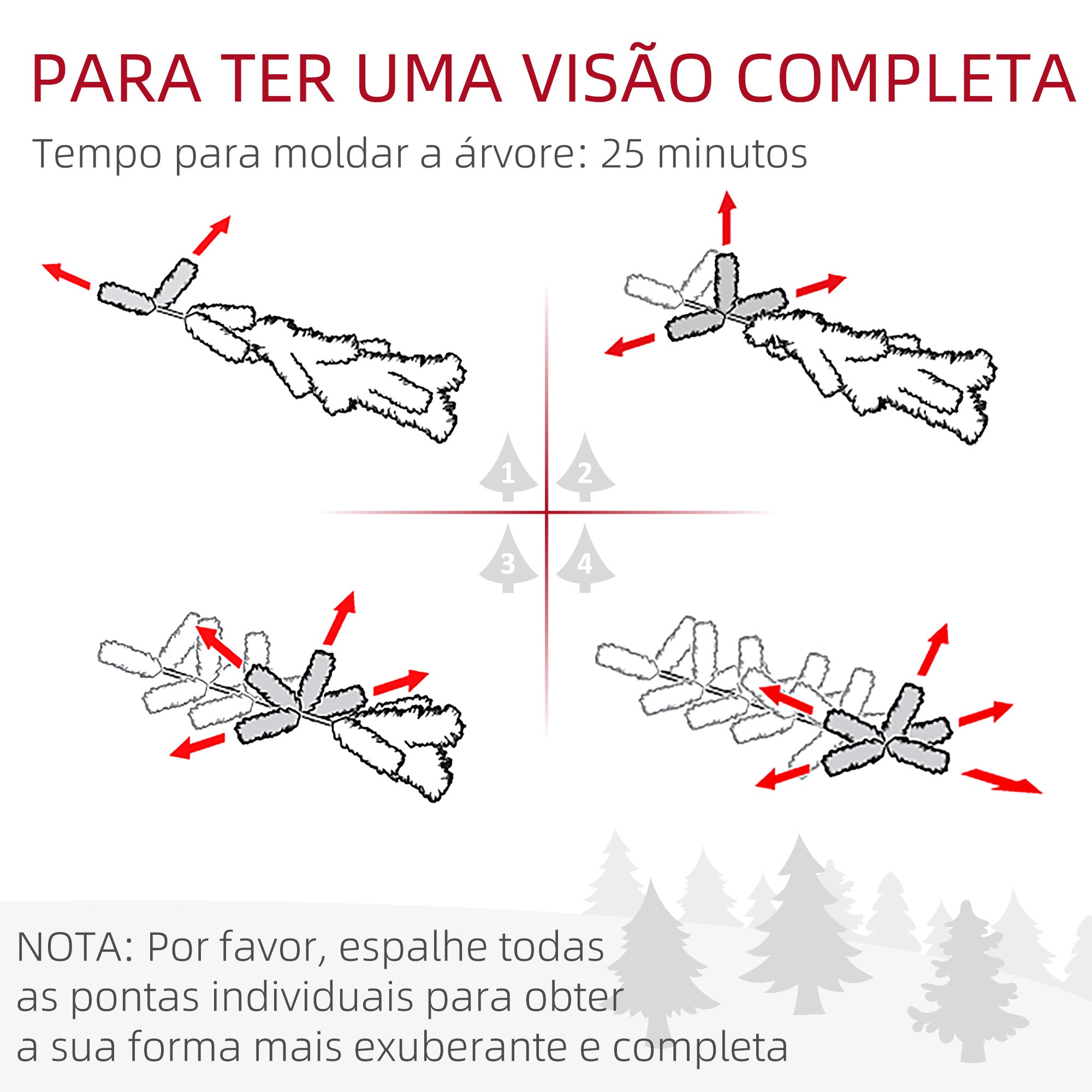 PARA TER UMA VISÃO COMPLETA

Tempo para moldar a árvore: 25 minutos

1 2

3 4

NOTA: Por favor, espalhe todas as pontas individuais para obter a sua forma mais exuberante e completa