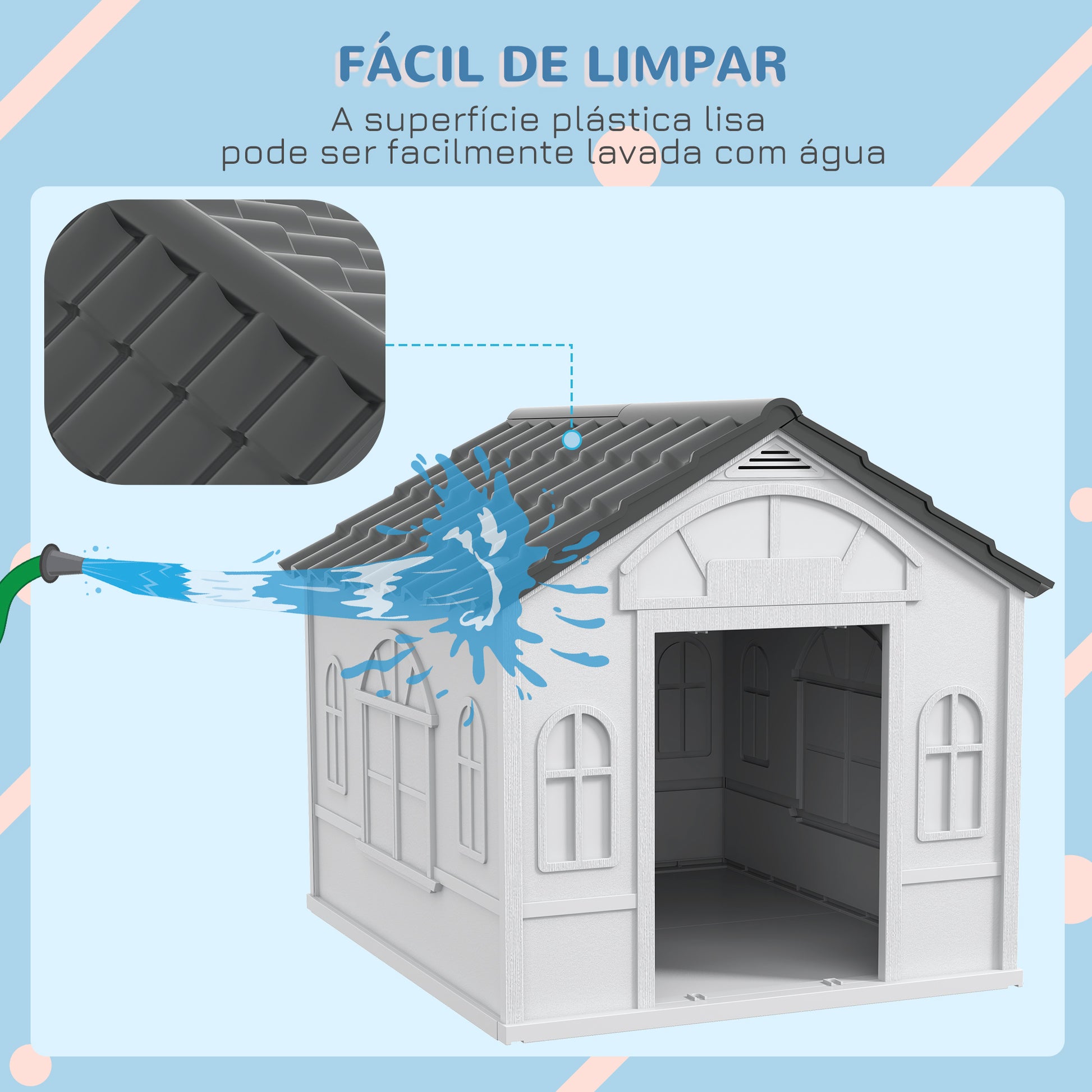 FÁCIL DE LIMPAR

A superfície plástica lisa pode ser facilmente lavada com água