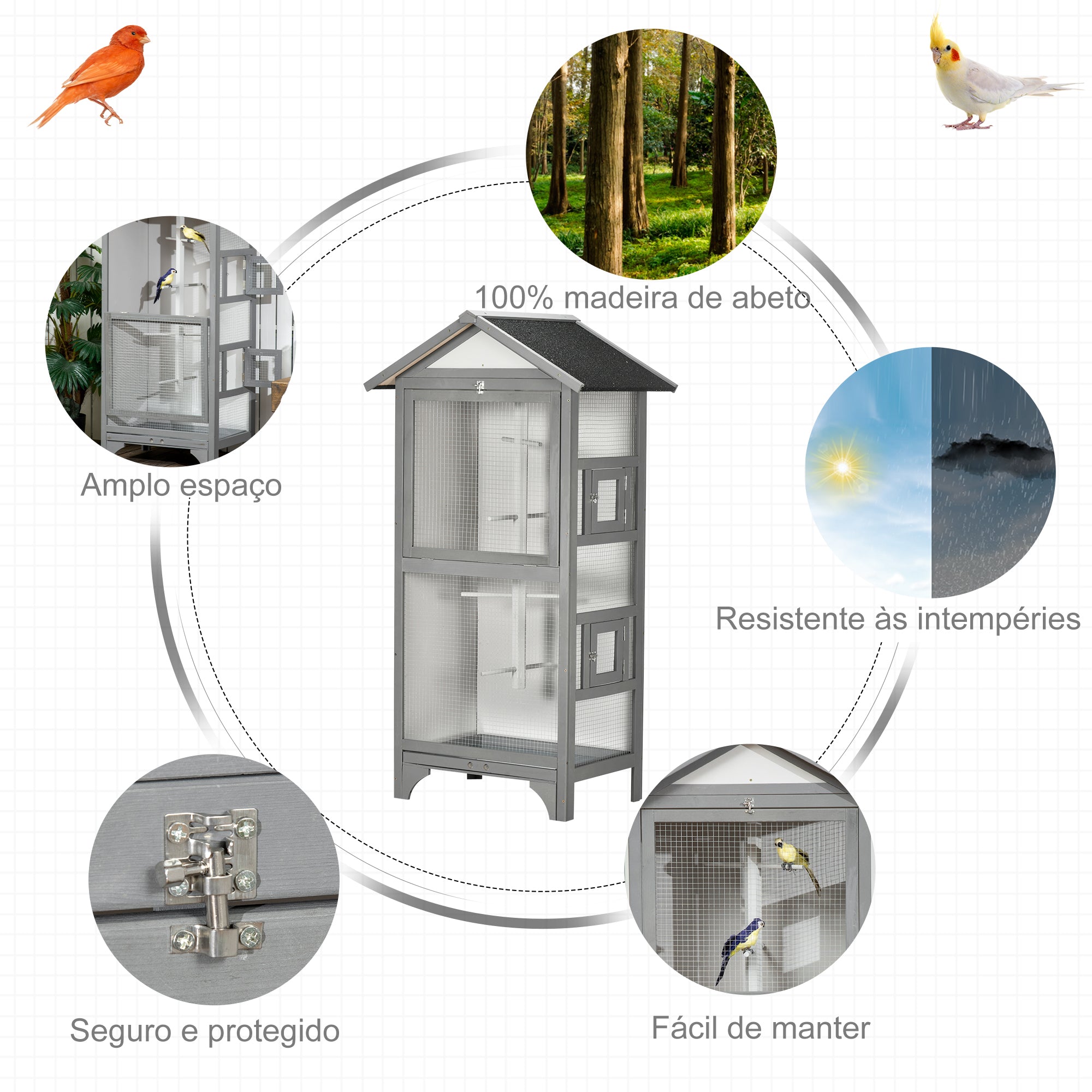 100% madeira de abeto

Amplo espaço

Resistente às intempéries

Seguro e protegido

Fácil de manter