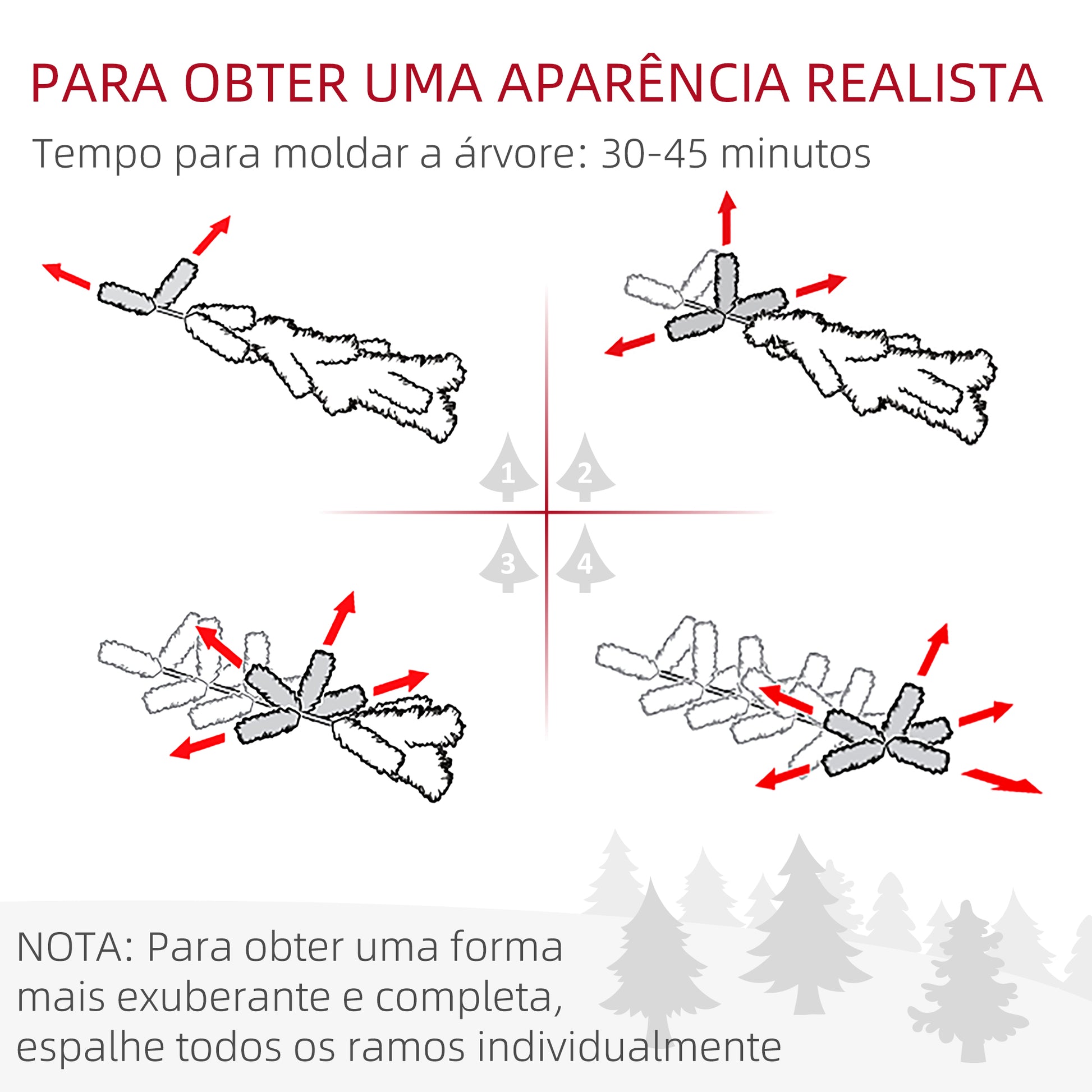 PARA OBTER UMA APARÊNCIA REALISTA

Tempo para moldar a árvore: 30-45 minutos

1
2
3
4

NOTA: Para obter uma forma mais exuberante e completa, espalhe todos os ramos individualmente