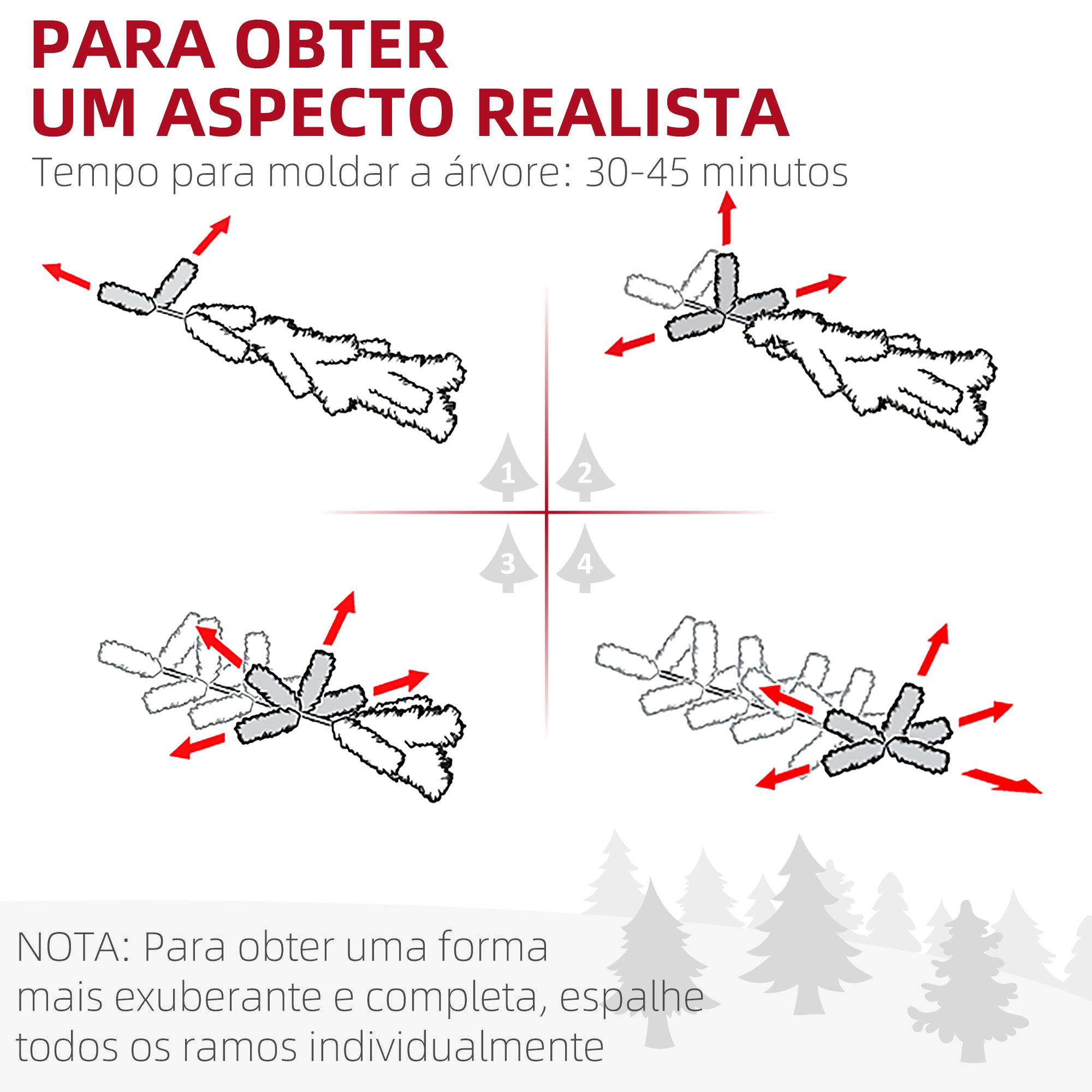 PARA OBTER
UM ASPECTO REALISTA
Tempo para moldar a árvore: 30-45 minutos

1
2
3
4

NOTA: Para obter uma forma mais exuberante e completa, espalhe todos os ramos individualmente