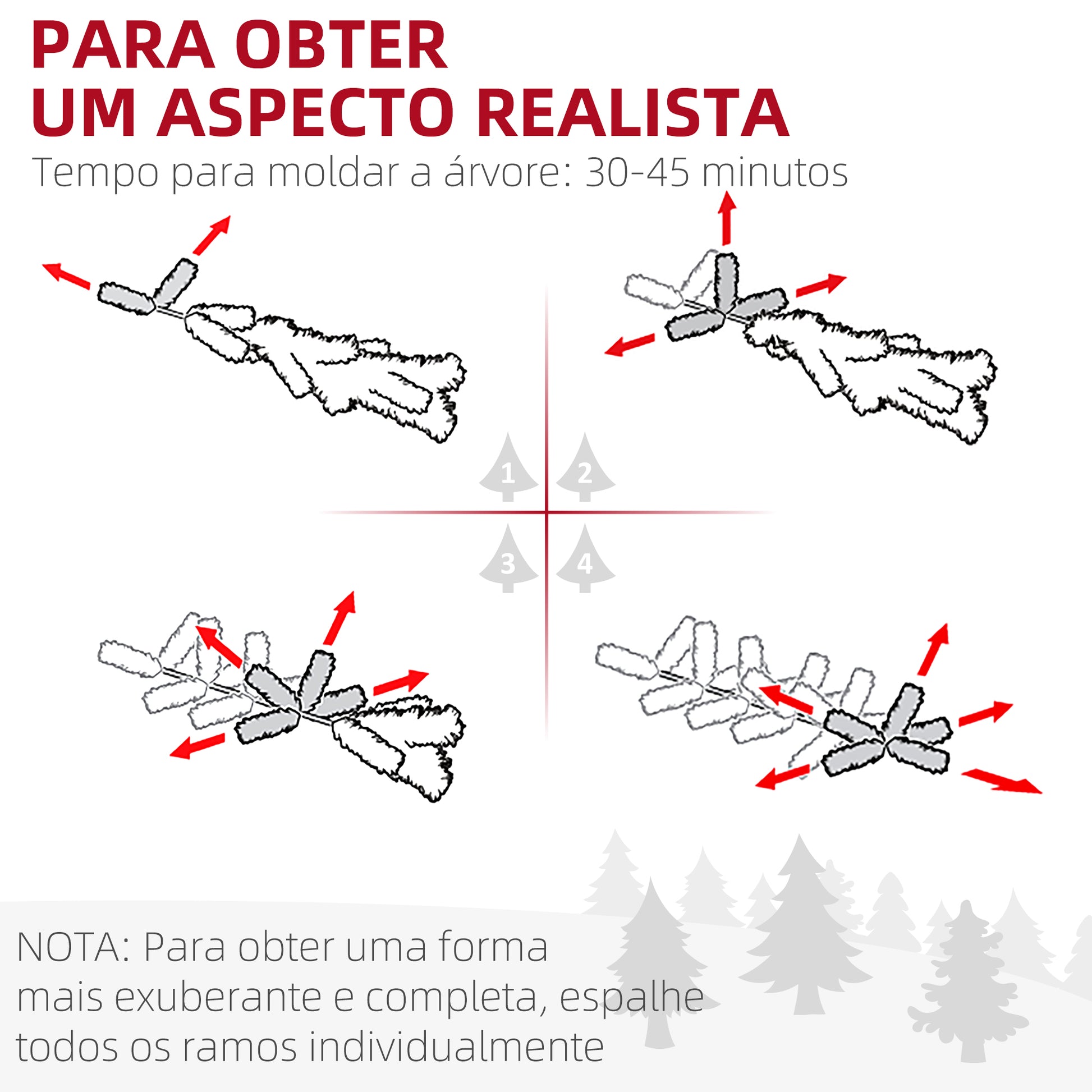 PARA OBTER UM ASPECTO REALISTA

Tempo para moldar a árvore: 30-45 minutos

1

2

3

4

NOTA: Para obter uma forma mais exuberante e completa, espalhe todos os ramos individualmente