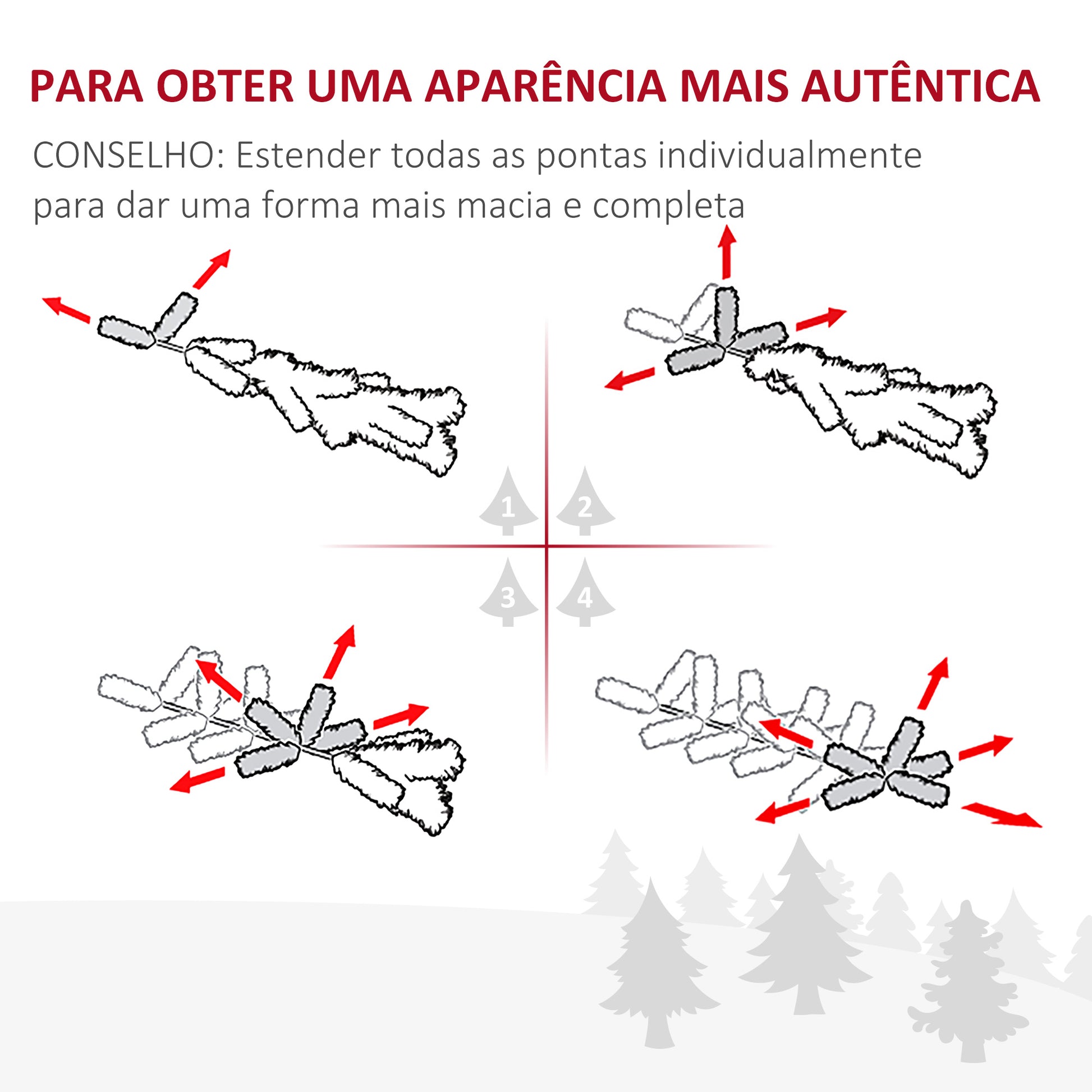 PARA OBTER UMA APARÊNCIA MAIS AUTÊNTICA

CONSELHO: Estender todas as pontas individualmente para dar uma forma mais macia e completa

1

2

3

4