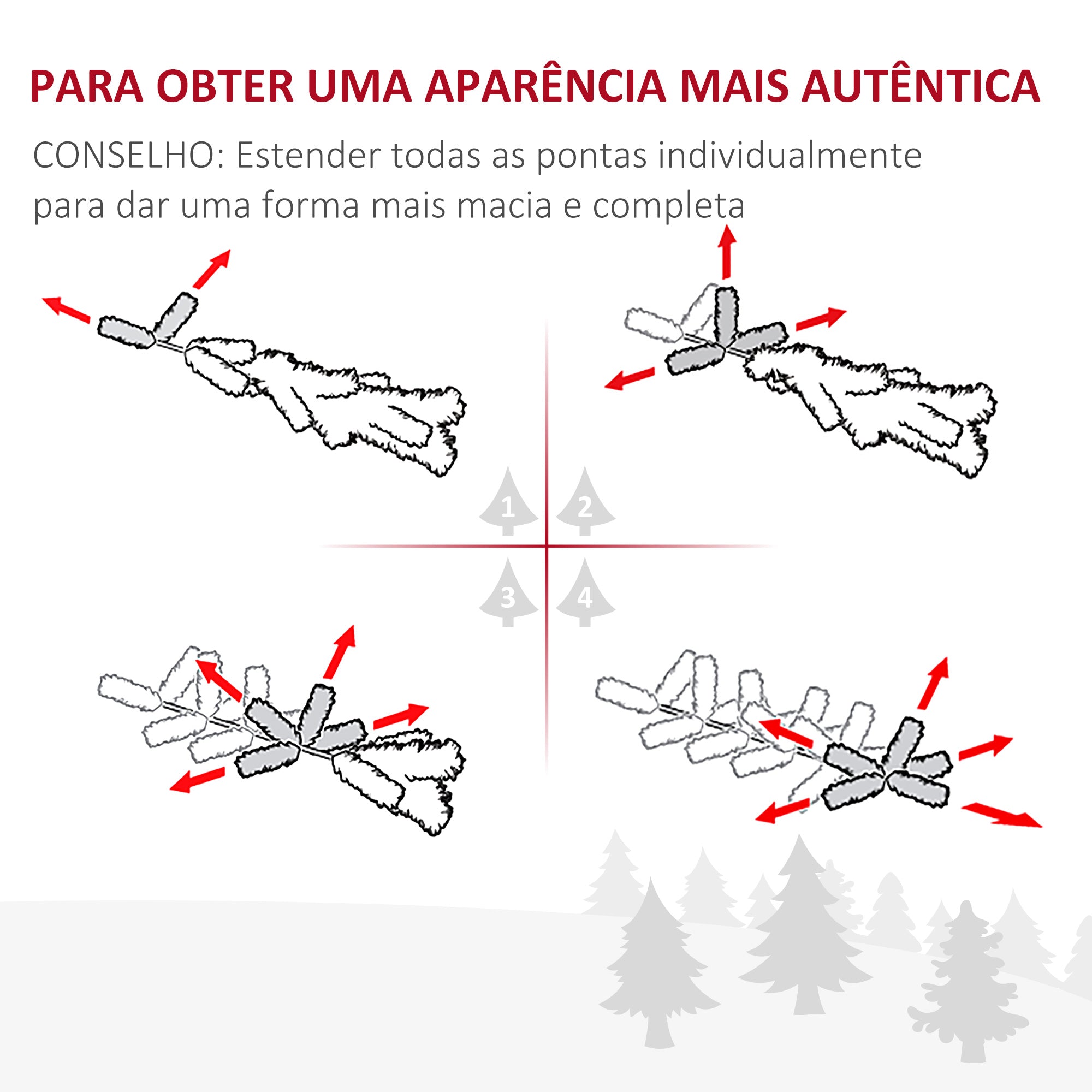 PARA OBTER UMA APARÊNCIA MAIS AUTÊNTICA

CONSELHO: Estender todas as pontas individualmente para dar uma forma mais macia e completa

1
2
3
4