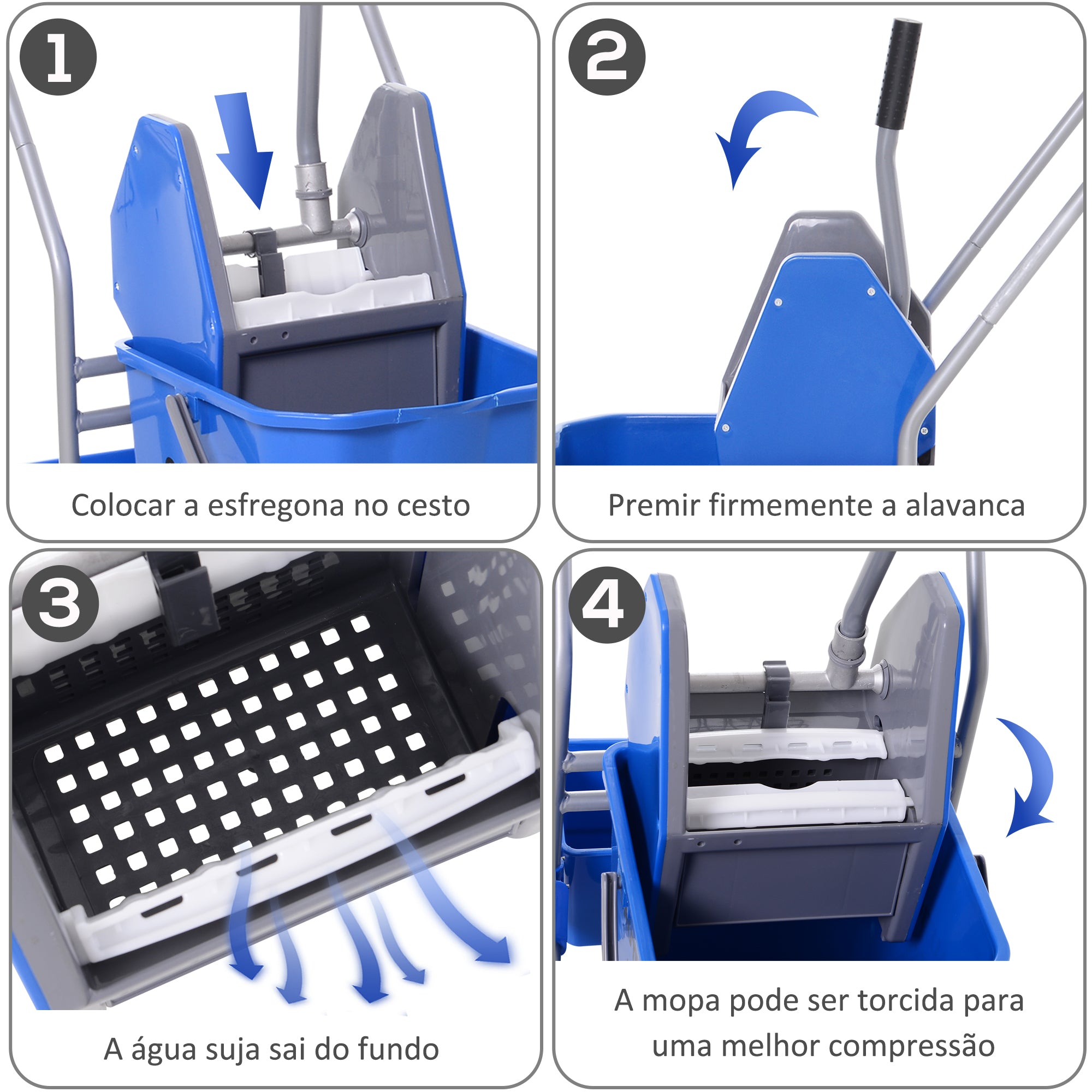 1

Colocar a esfregona no cesto

2

Premir firmemente a alavanca

3

A água suja sai do fundo

4

A mopa pode ser torcida para uma melhor compressão