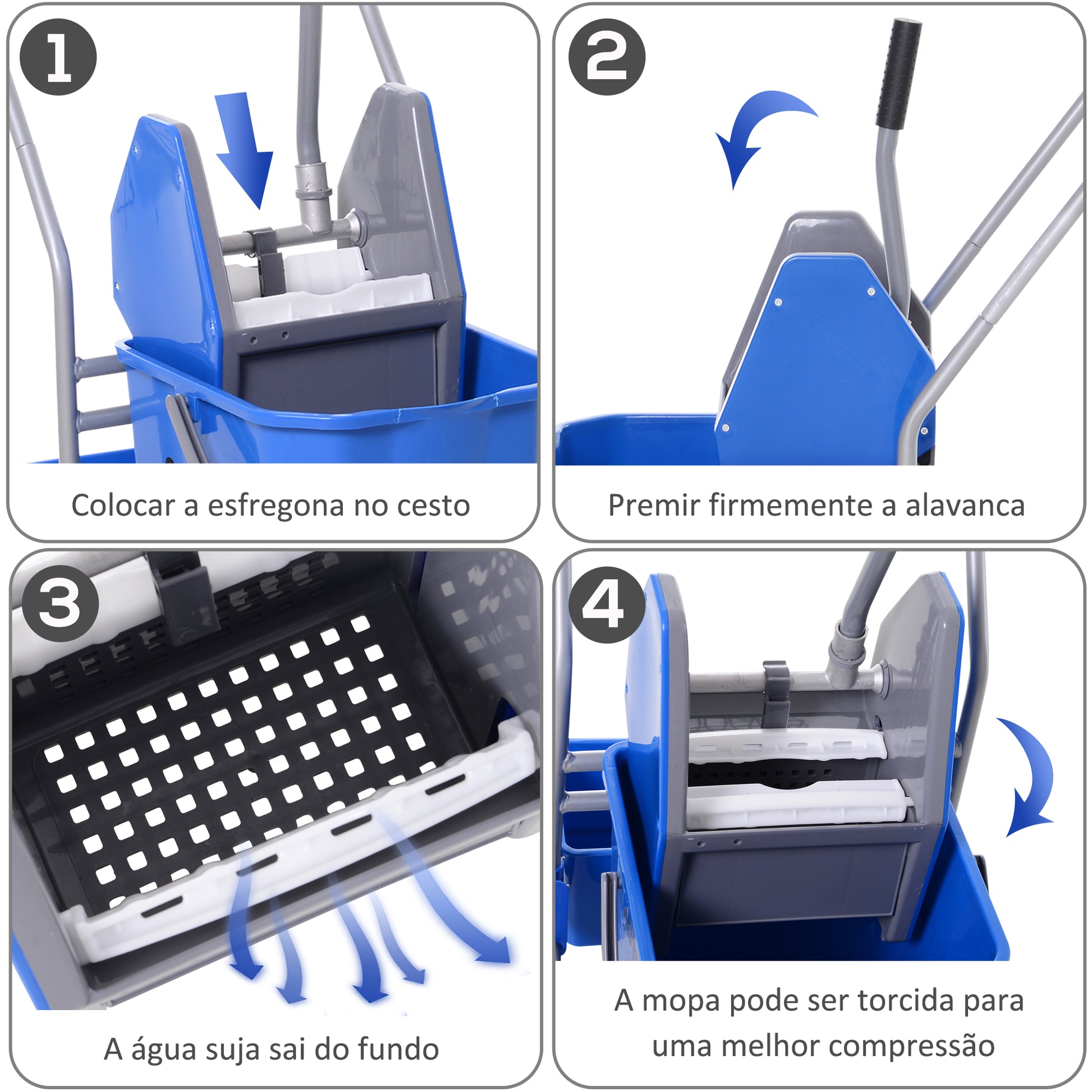 1

Colocar a esfregona no cesto

2

Premir firmemente a alavanca

3

A água suja sai do fundo

4

A mopa pode ser torcida para uma melhor compressão