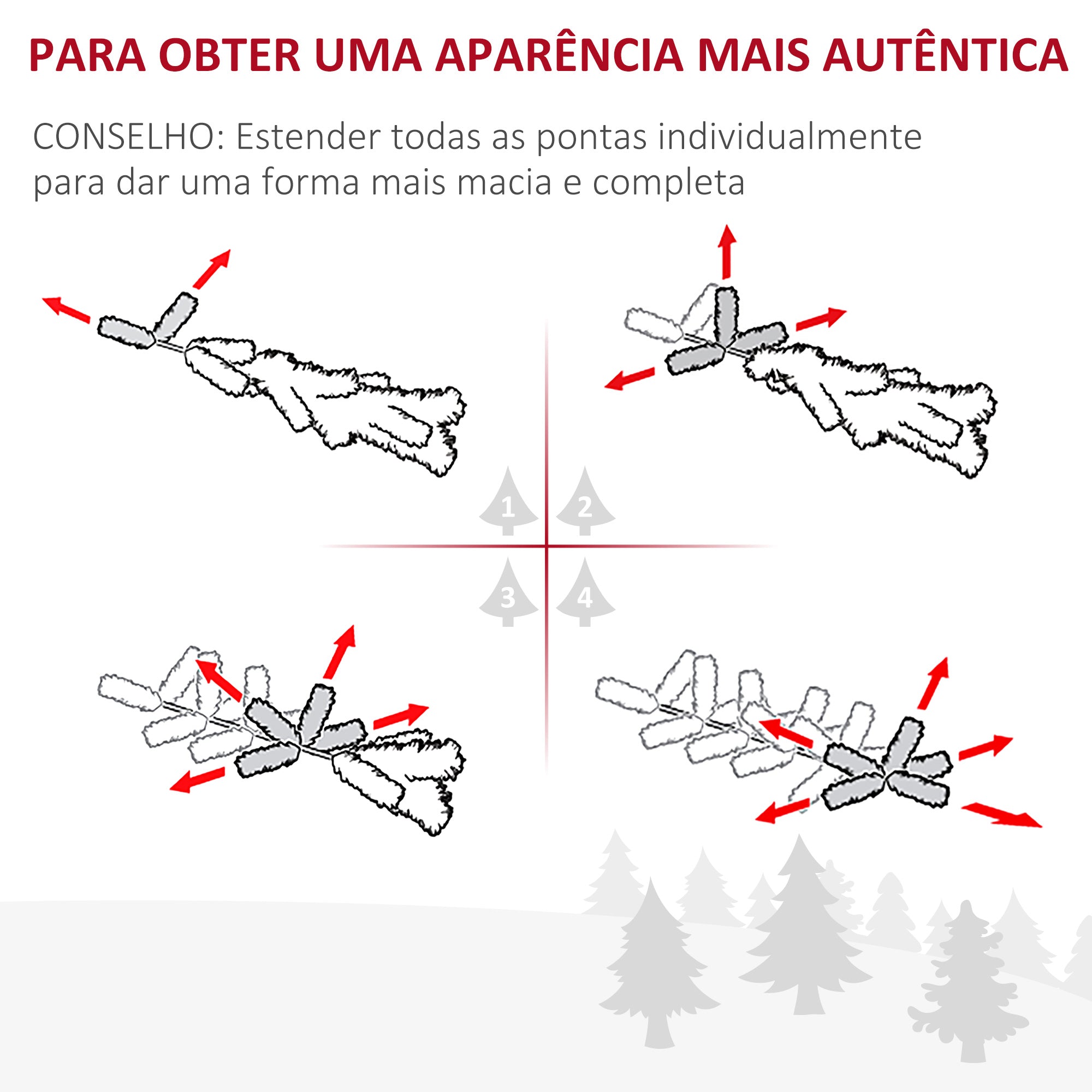 PARA OBTER UMA APARÊNCIA MAIS AUTÊNTICA

CONSELHO: Estender todas as pontas individualmente para dar uma forma mais macia e completa

1
2
3
4