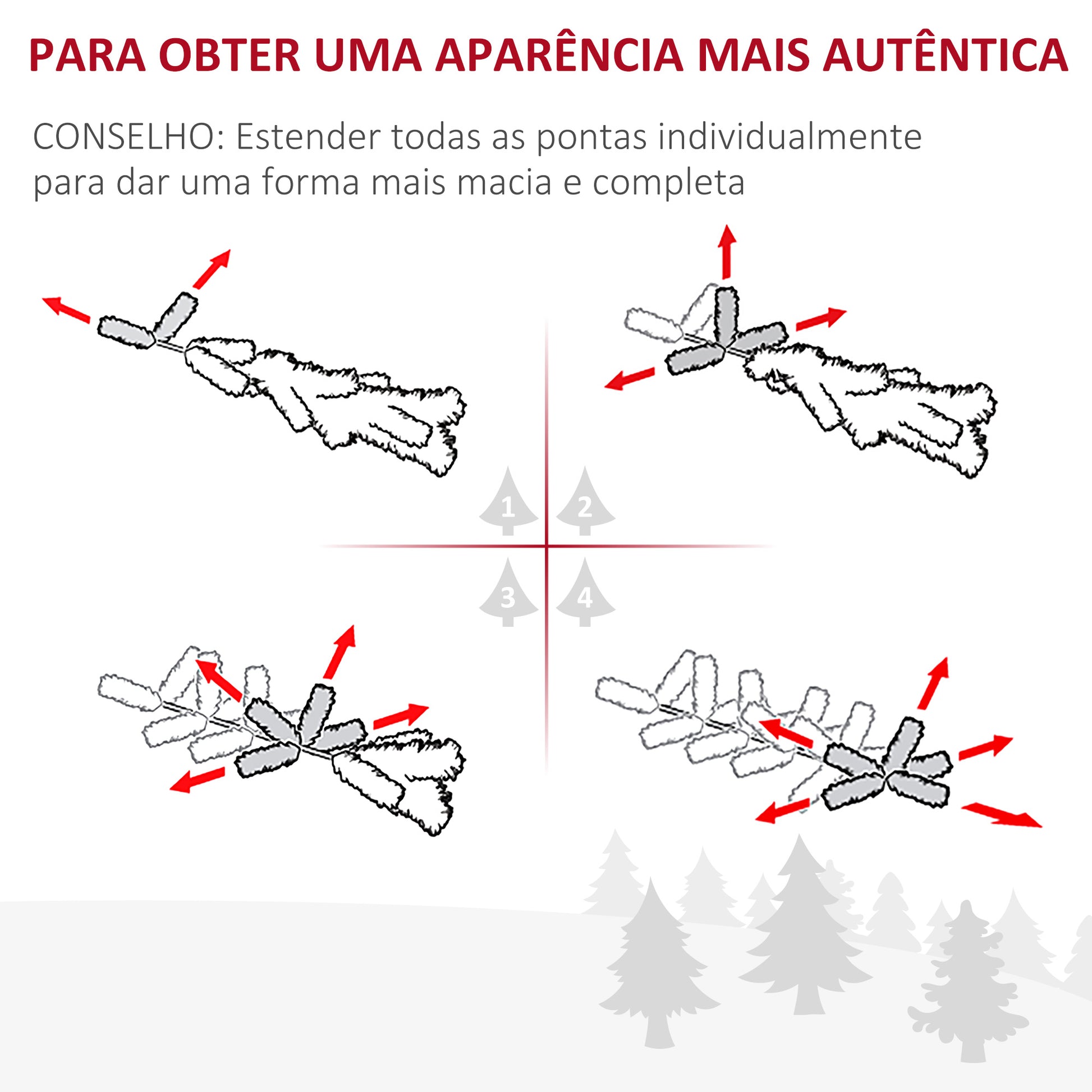 PARA OBTER UMA APARÊNCIA MAIS AUTÊNTICA

CONSELHO: Estender todas as pontas individualmente para dar uma forma mais macia e completa

1

2

3

4