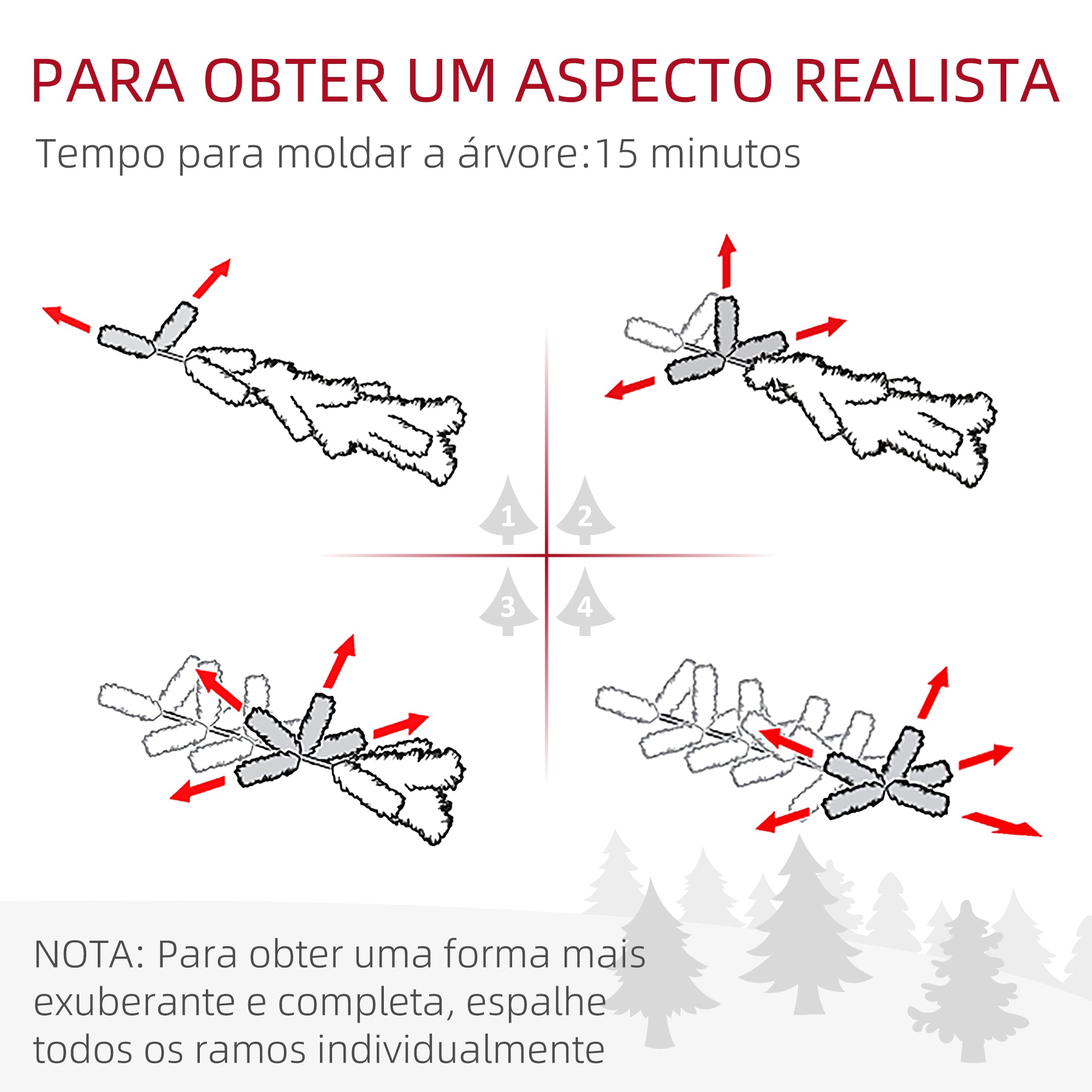 PARA OBTER UM ASPECTO REALISTA
Tempo para moldar a árvore:15 minutos

1
2
3
4

NOTA: Para obter uma forma mais exuberante e completa, espalhe todos os ramos individualmente