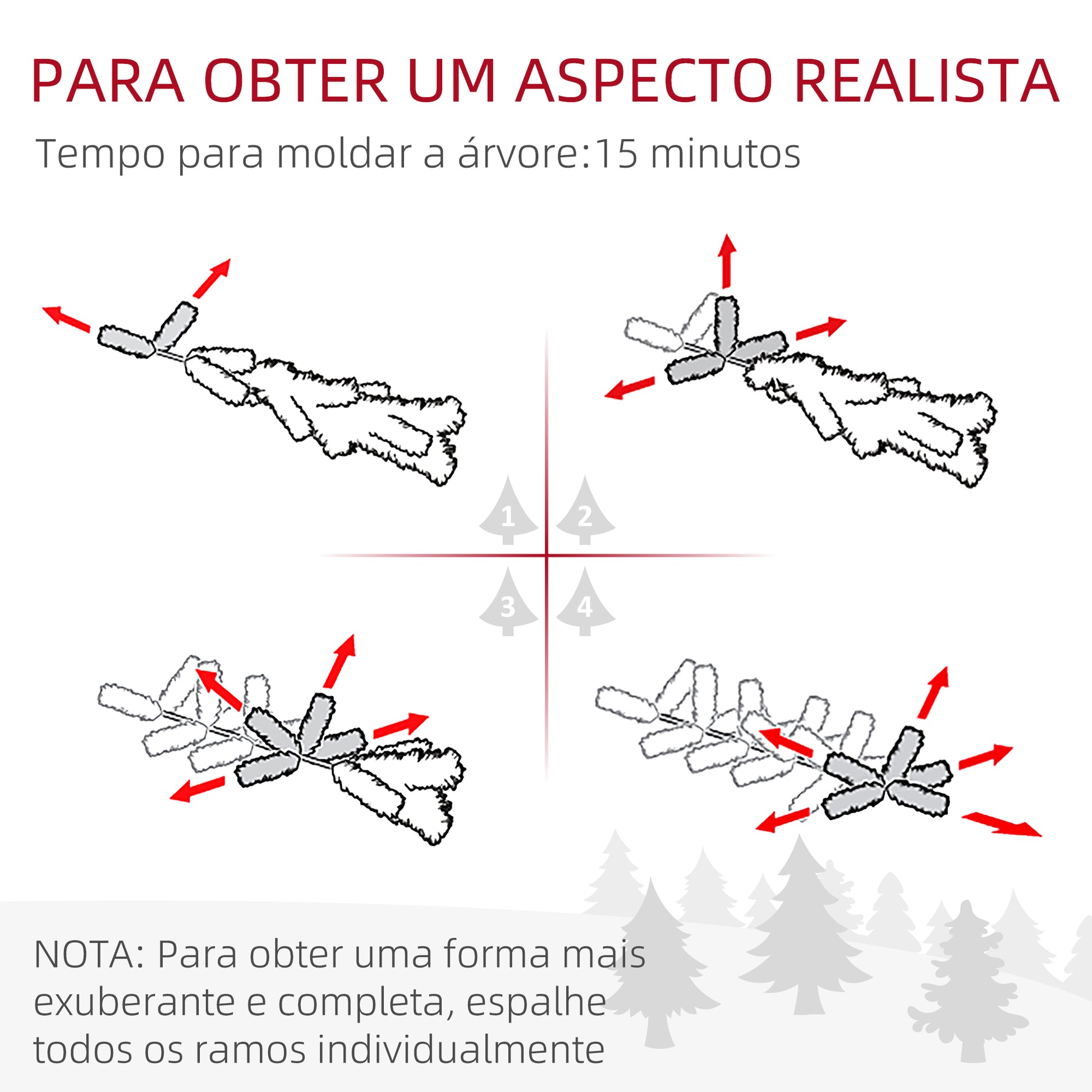 PARA OBTER UM ASPECTO REALISTA

Tempo para moldar a árvore:15 minutos

1
2
3
4

NOTA: Para obter uma forma mais exuberante e completa, espalhe todos os ramos individualmente