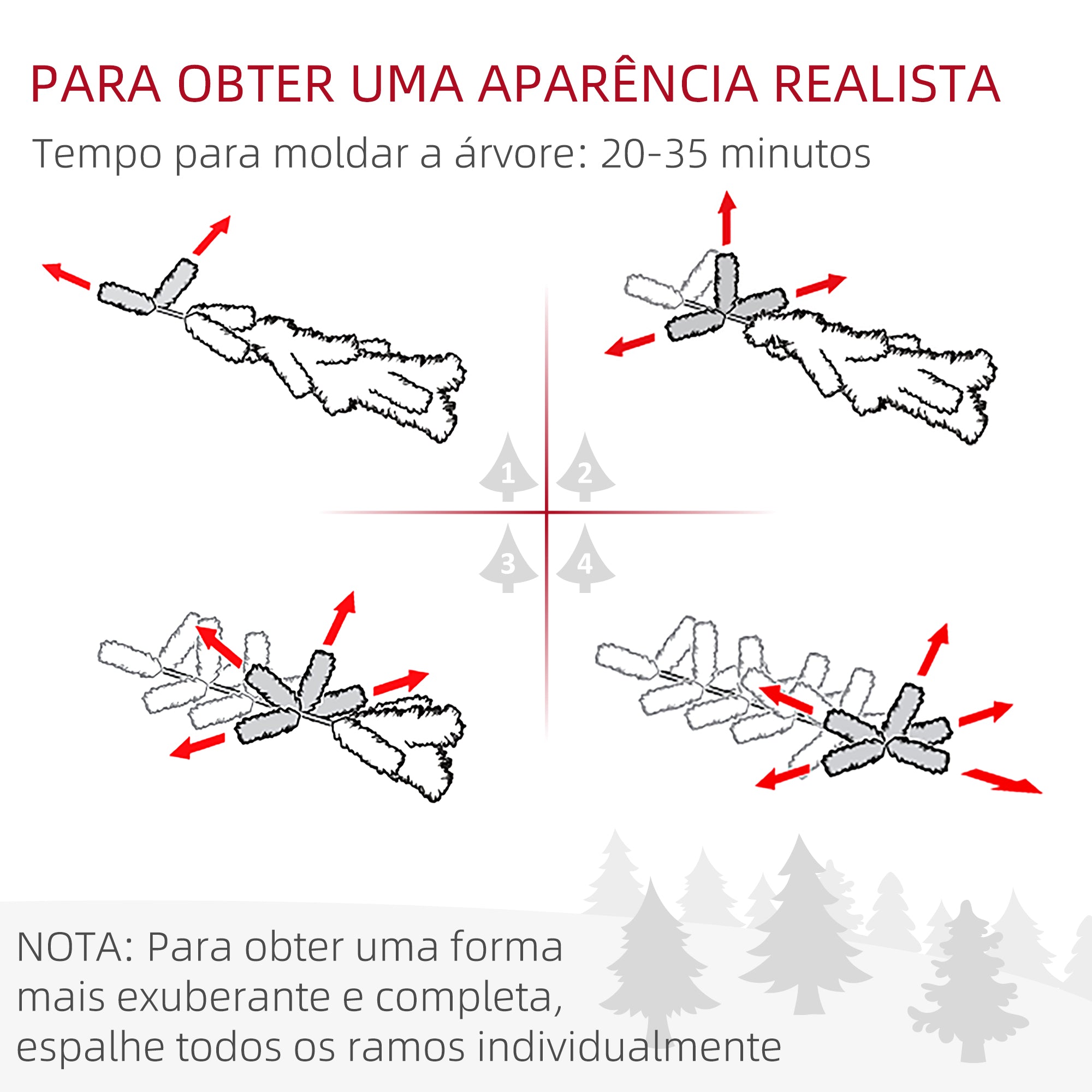 PARA OBTER UMA APARÊNCIA REALISTA
Tempo para moldar a árvore: 20-35 minutos

1
2
3
4

NOTA: Para obter uma forma mais exuberante e completa, espalhe todos os ramos individualmente