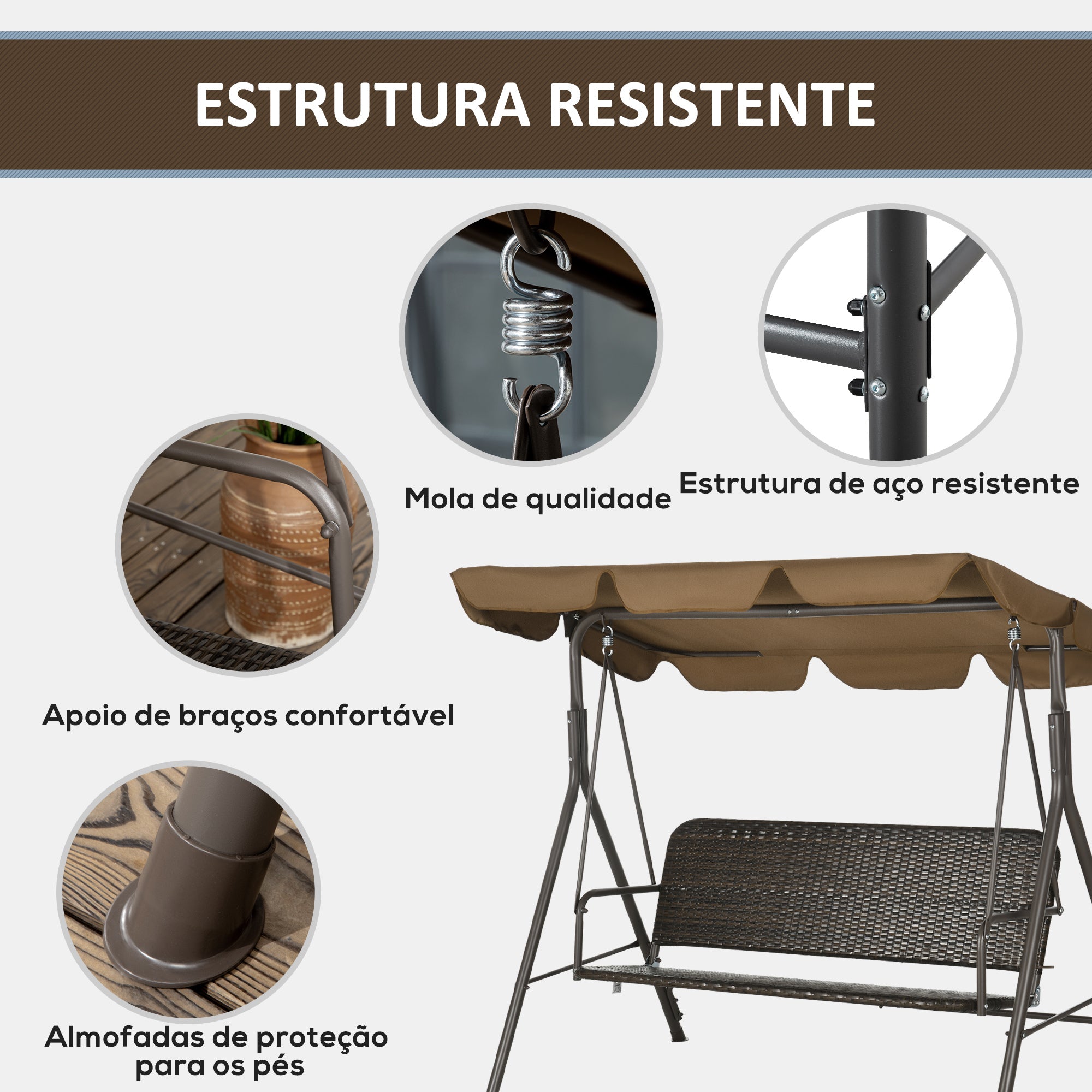 ESTRUTURA RESISTENTE

Mola de qualidade

Estrutura de aço resistente

Apoio de braços confortável

Almofadas de proteção para os pés