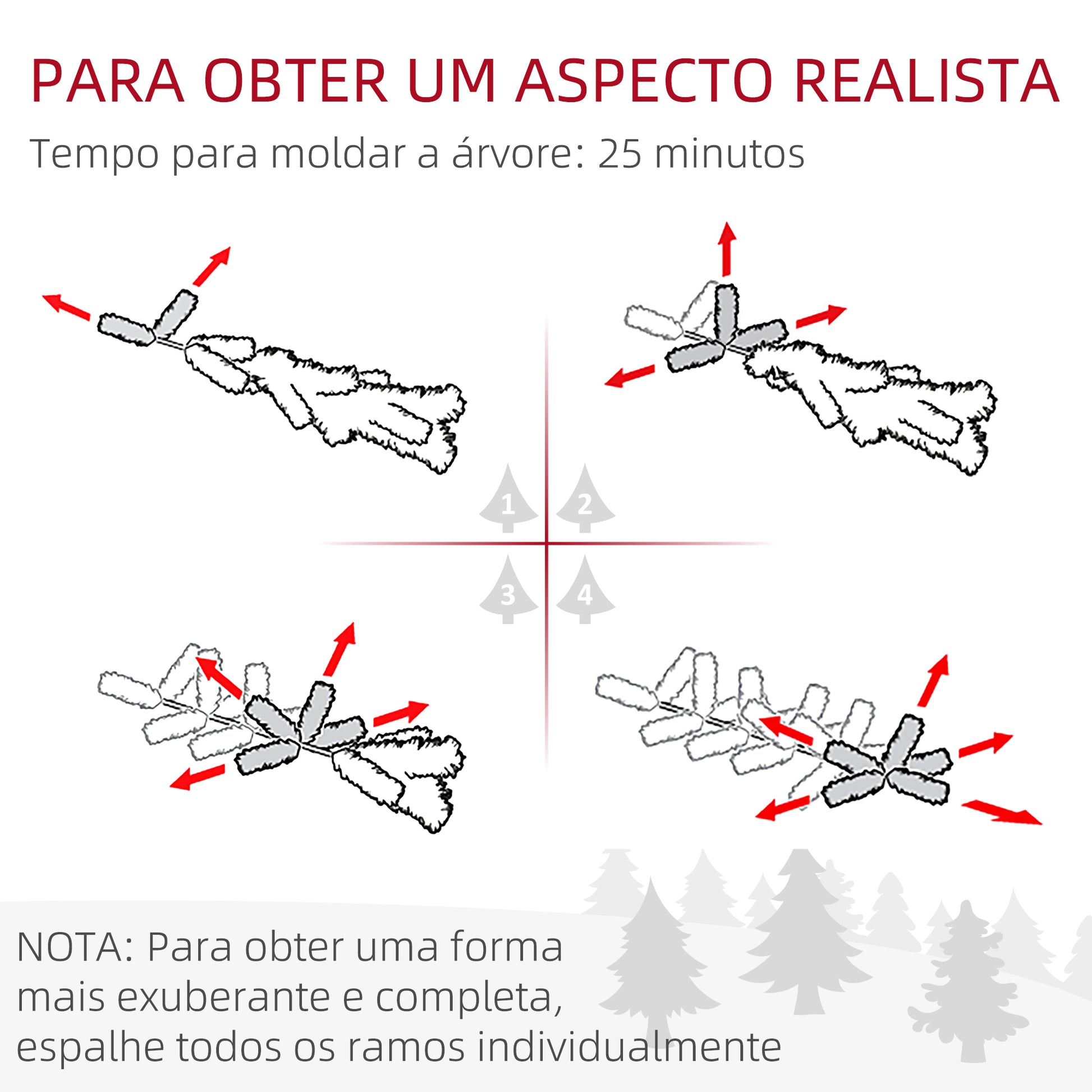 PARA OBTER UM ASPECTO REALISTA

Tempo para moldar a árvore: 25 minutos

1
2
3
4

NOTA: Para obter uma forma mais exuberante e completa, espalhe todos os ramos individualmente