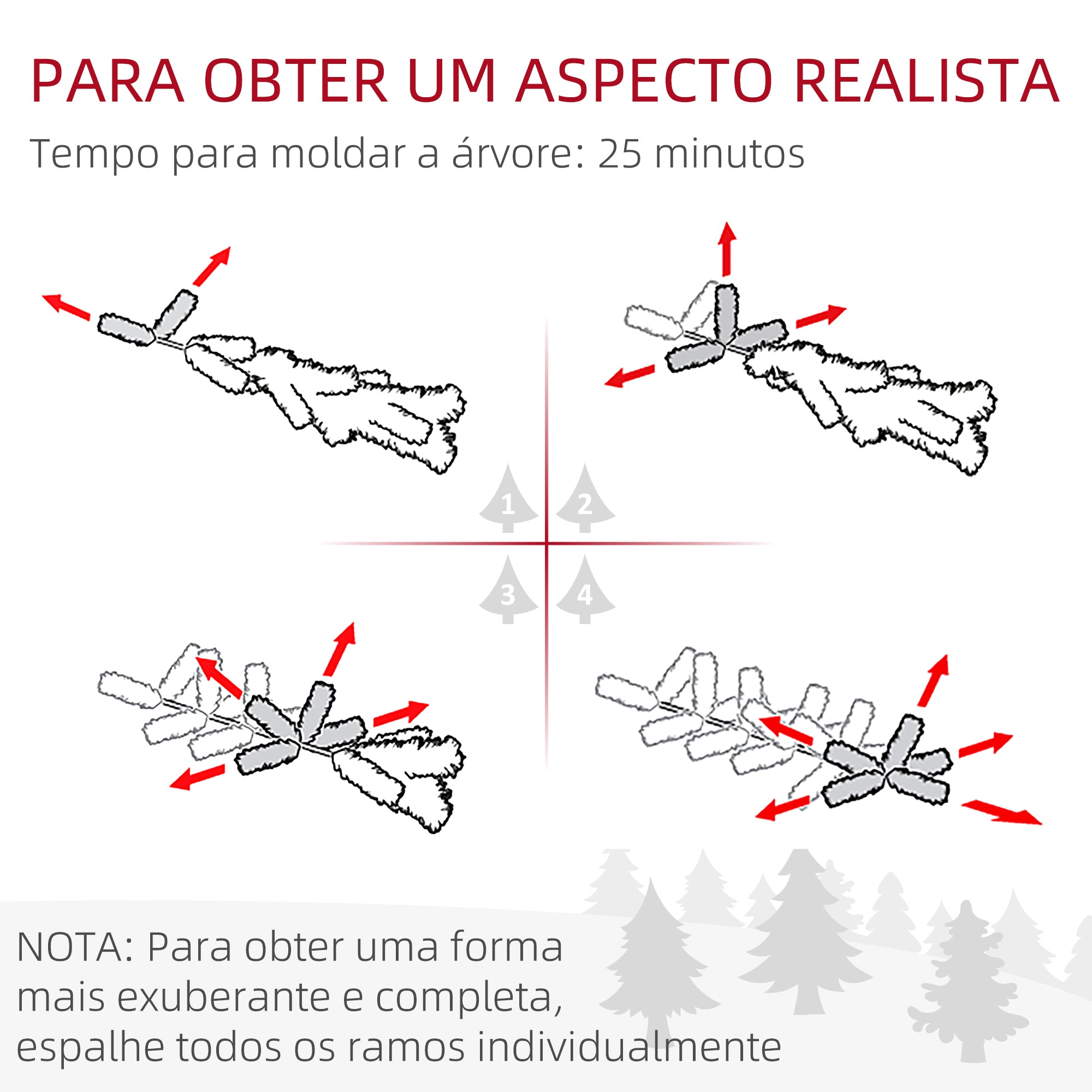 PARA OBTER UM ASPECTO REALISTA
Tempo para moldar a árvore: 25 minutos

1
2
3
4

NOTA: Para obter uma forma mais exuberante e completa, espalhe todos os ramos individualmente