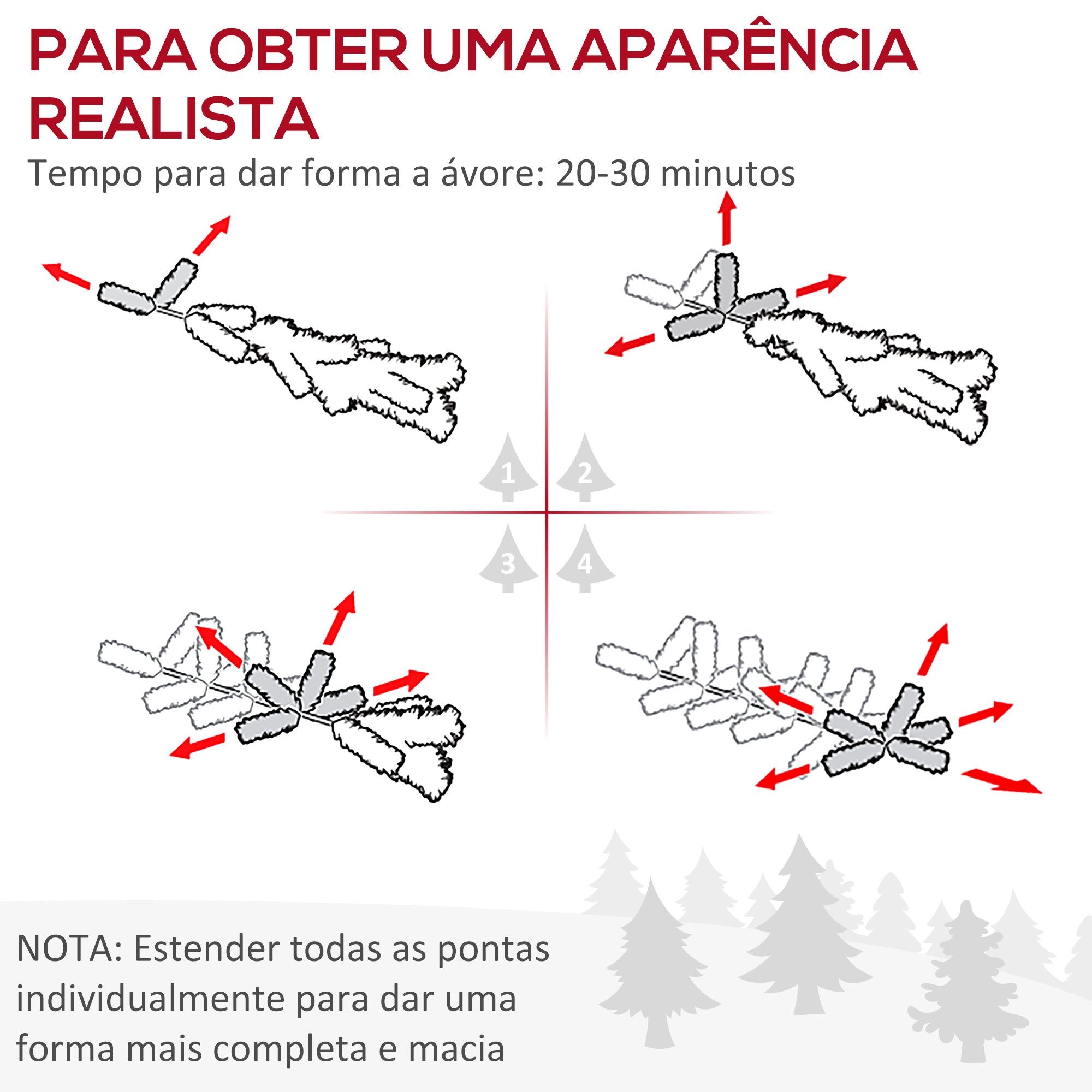 PARA OBTER UMA APARÊNCIA REALISTA
Tempo para dar forma a ávore: 20-30 minutos

1
2
3
4

NOTA: Estender todas as pontas individualmente para dar uma forma mais completa e macia