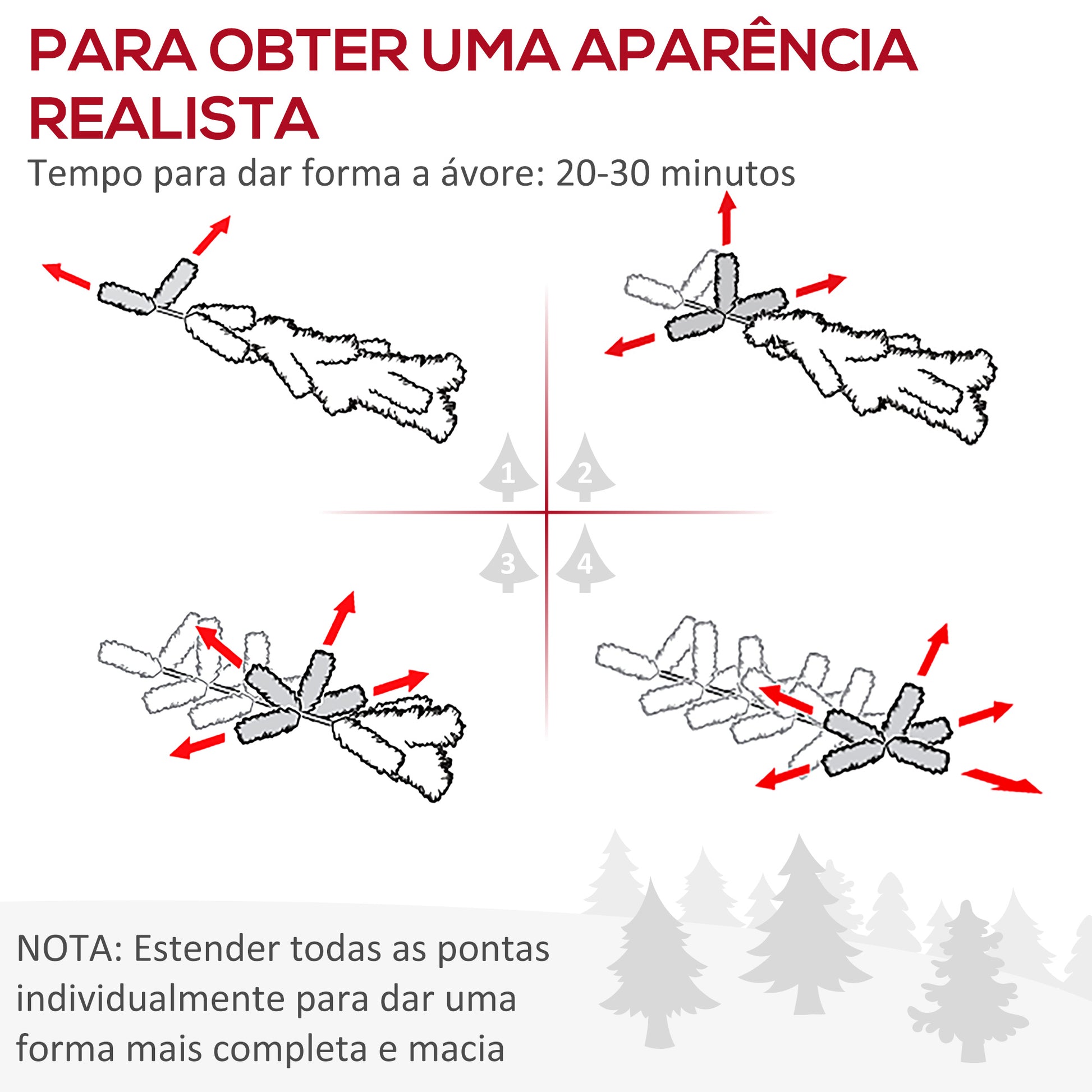 PARA OBTER UMA APARÊNCIA REALISTA

Tempo para dar forma a ávore: 20-30 minutos

1

2

3

4

NOTA: Estender todas as pontas individualmente para dar uma forma mais completa e macia