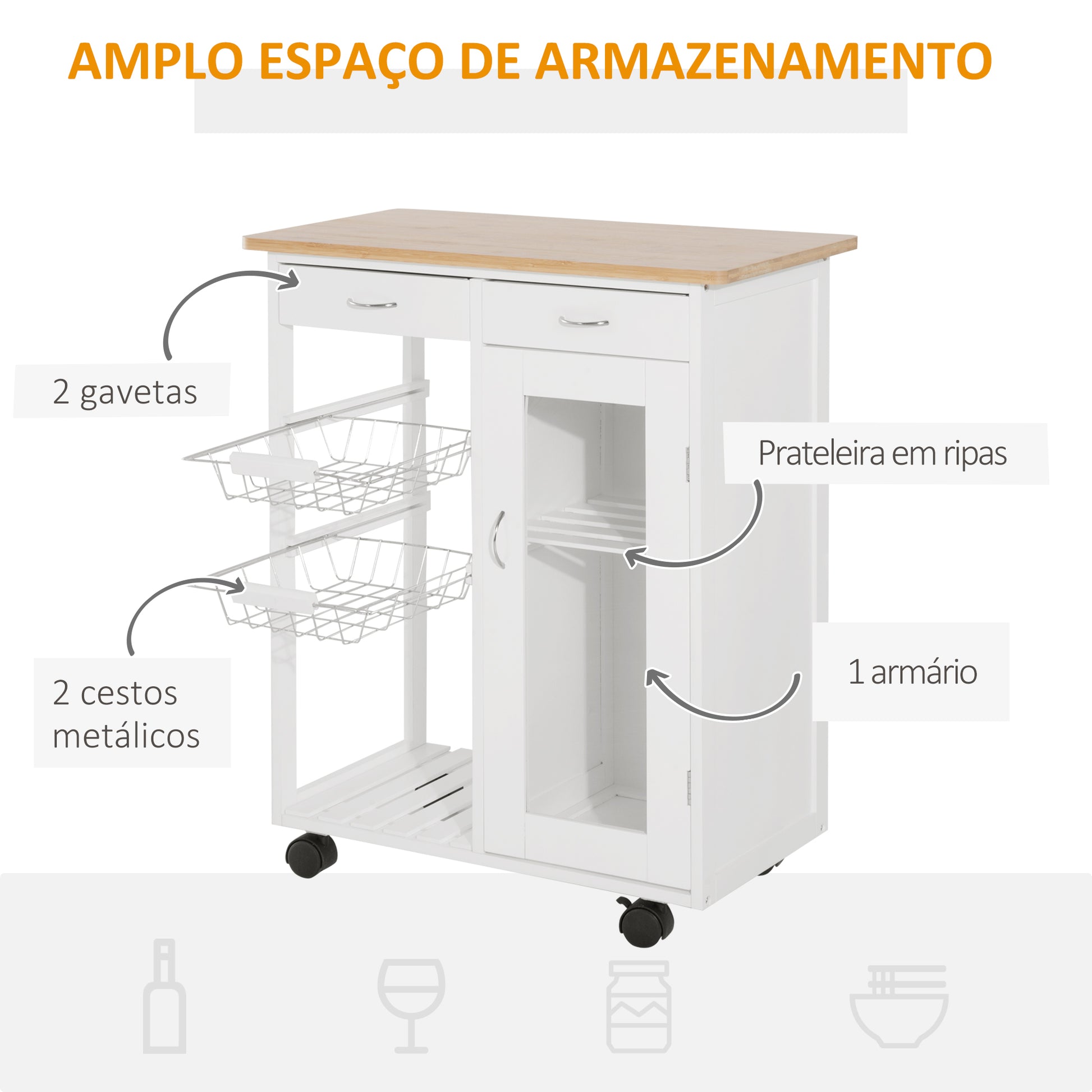 AMPLO ESPAÇO DE ARMAZENAMENTO

2 gavetas

Prateleira em ripas

2 cestos metálicos

1 armário