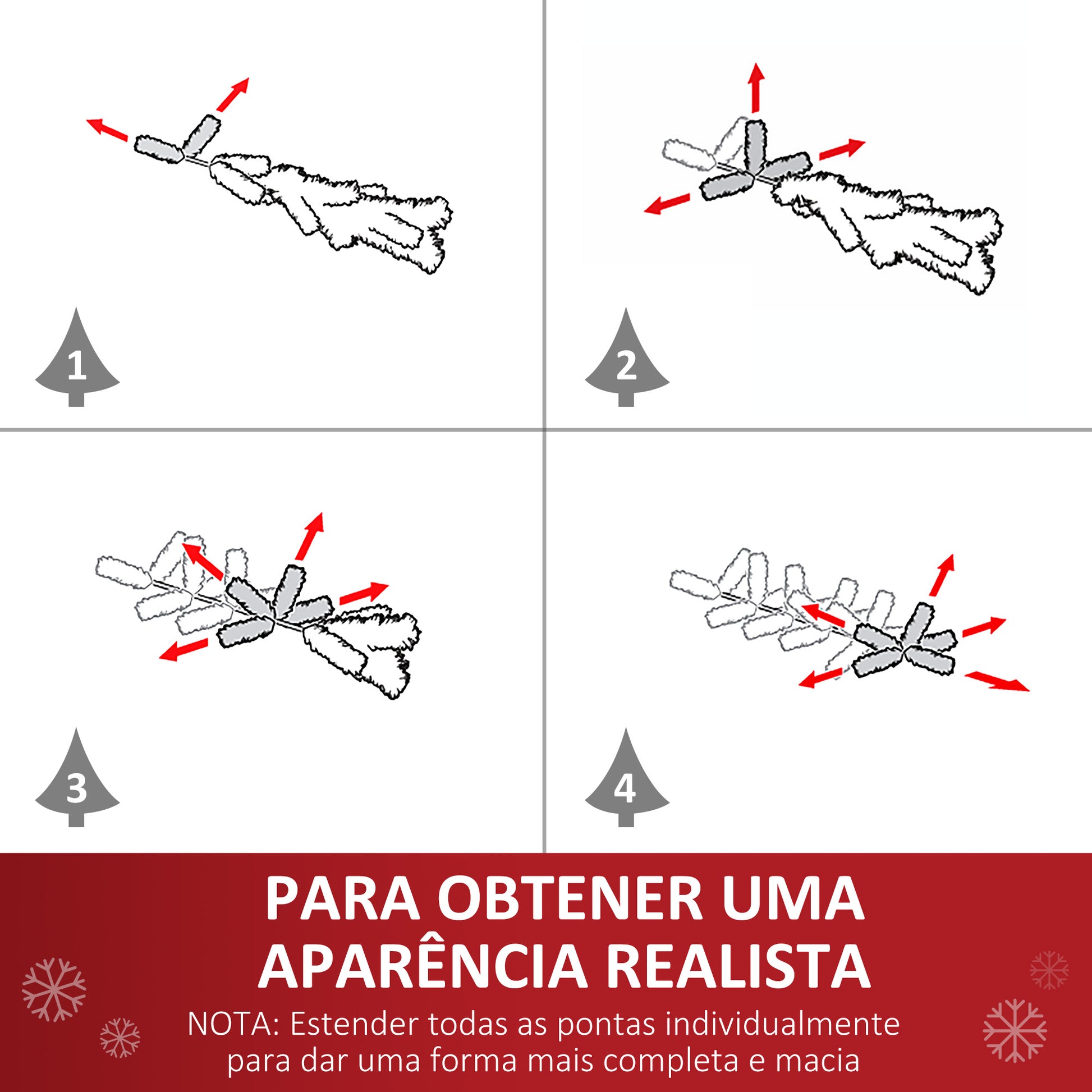 1

2

3

4

PARA OBTENER UMA APARÊNCIA REALISTA

NOTA: Estender todas as pontas individualmente para dar uma forma mais completa e macia