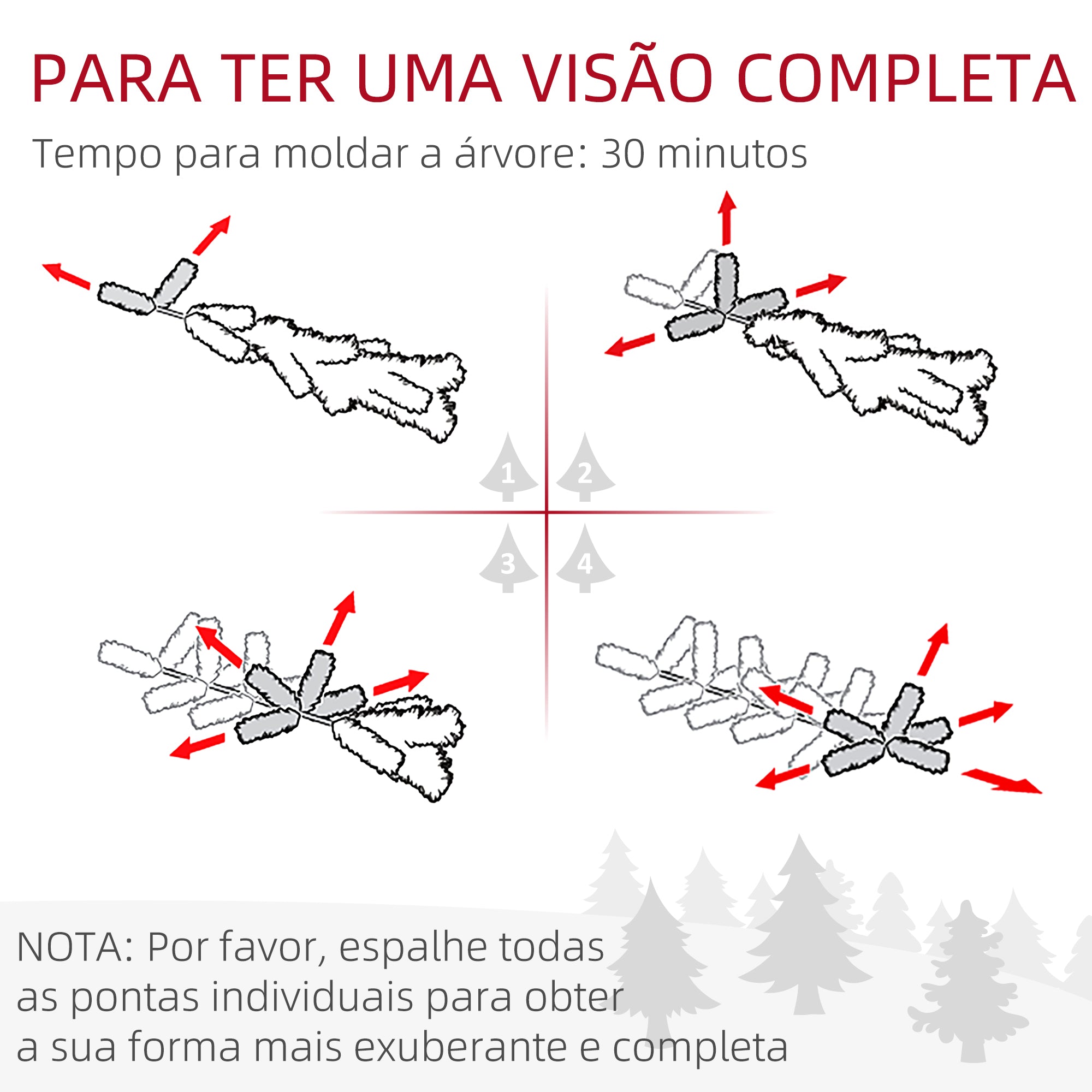 PARA TER UMA VISÃO COMPLETA

Tempo para moldar a árvore: 30 minutos

1
2
3
4

NOTA: Por favor, espalhe todas as pontas individuais para obter a sua forma mais exuberante e completa