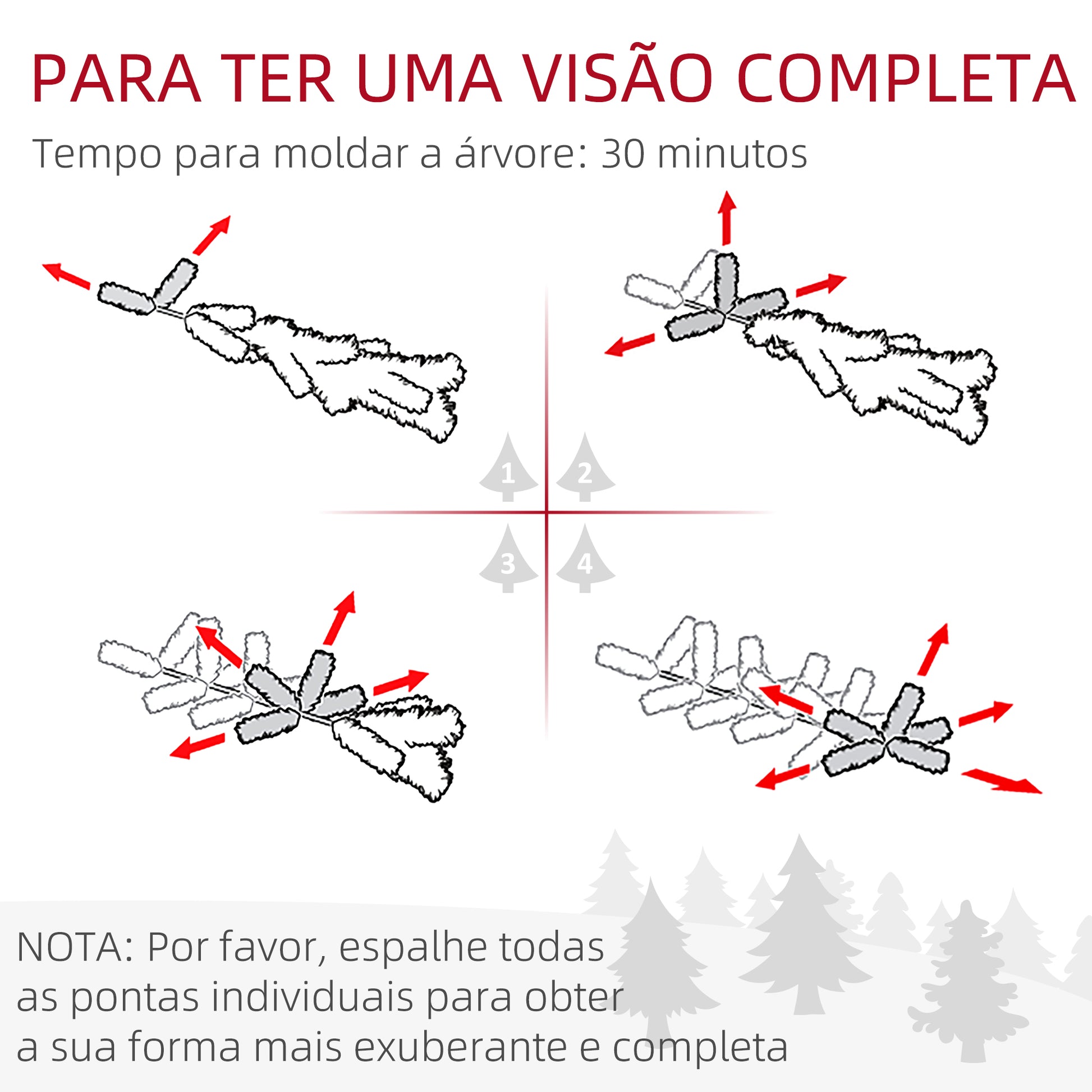 PARA TER UMA VISÃO COMPLETA

Tempo para moldar a árvore: 30 minutos

1
2
3
4

NOTA: Por favor, espalhe todas as pontas individuais para obter a sua forma mais exuberante e completa