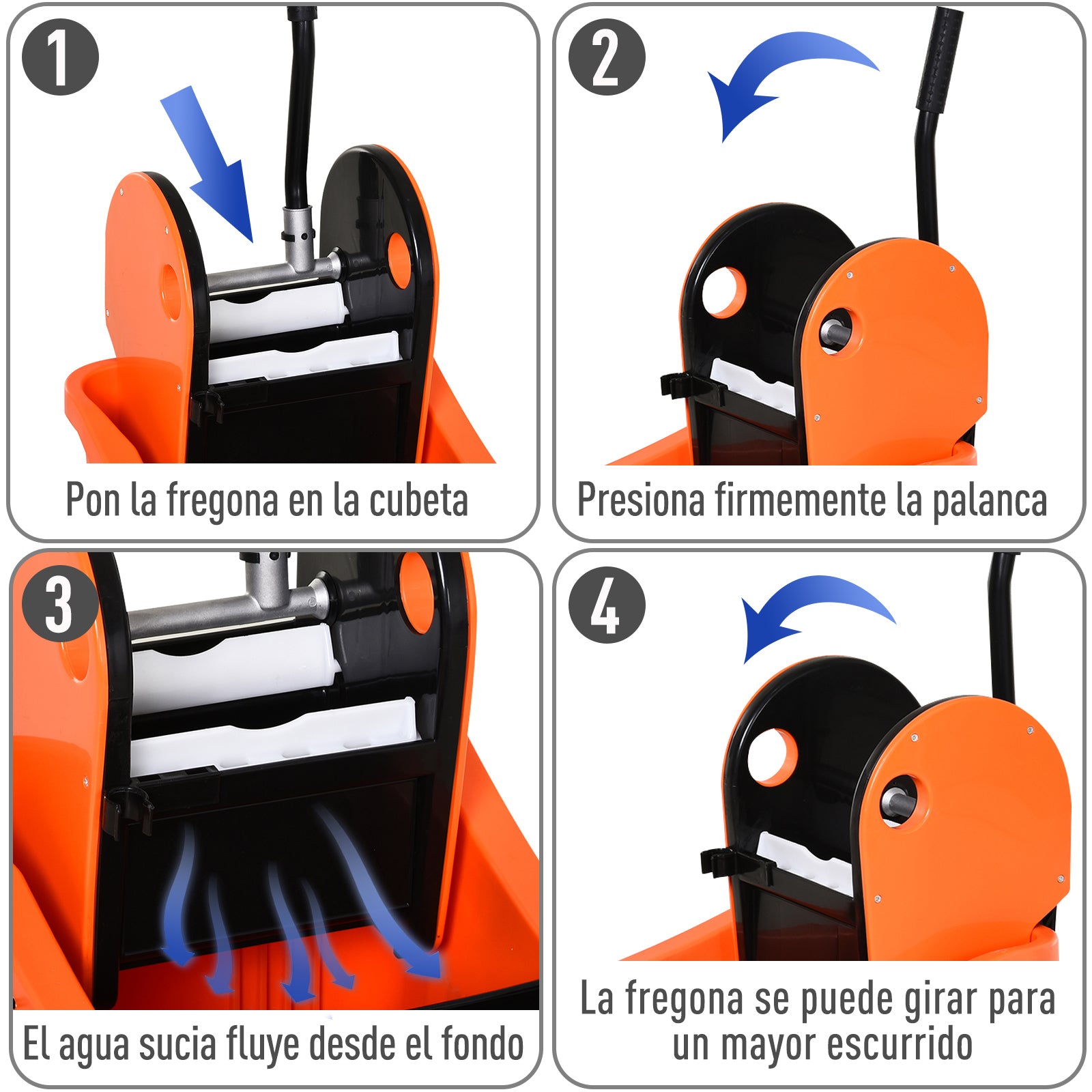 1

Pon la fregona en la cubeta

2

Presiona firmemente la palanca

3

El agua sucia fluye desde el fondo

4

La fregona se puede girar para un mayor escurrido