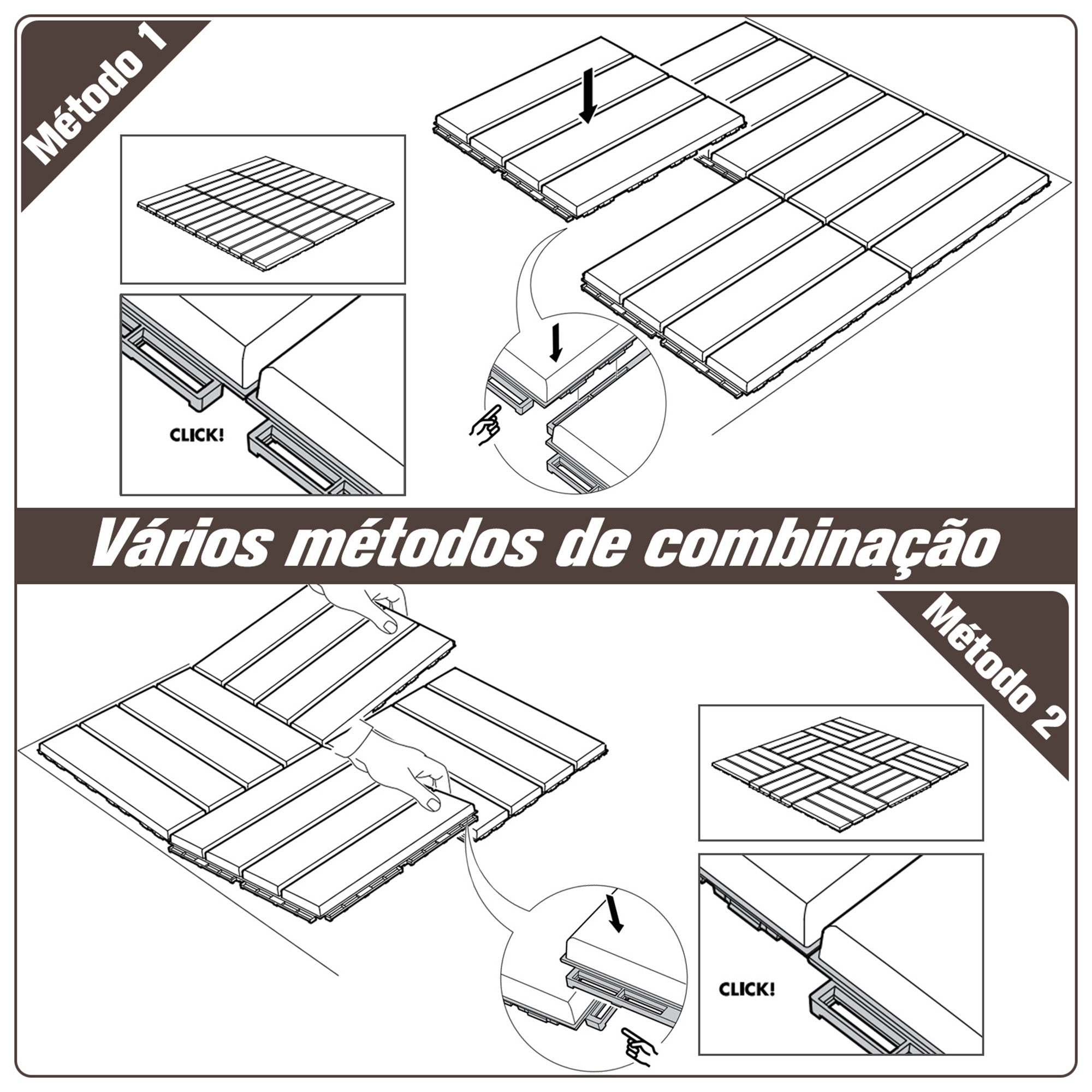 Método 1

CLICK!

Vários métodos de combinação

Método 2

CLICK!